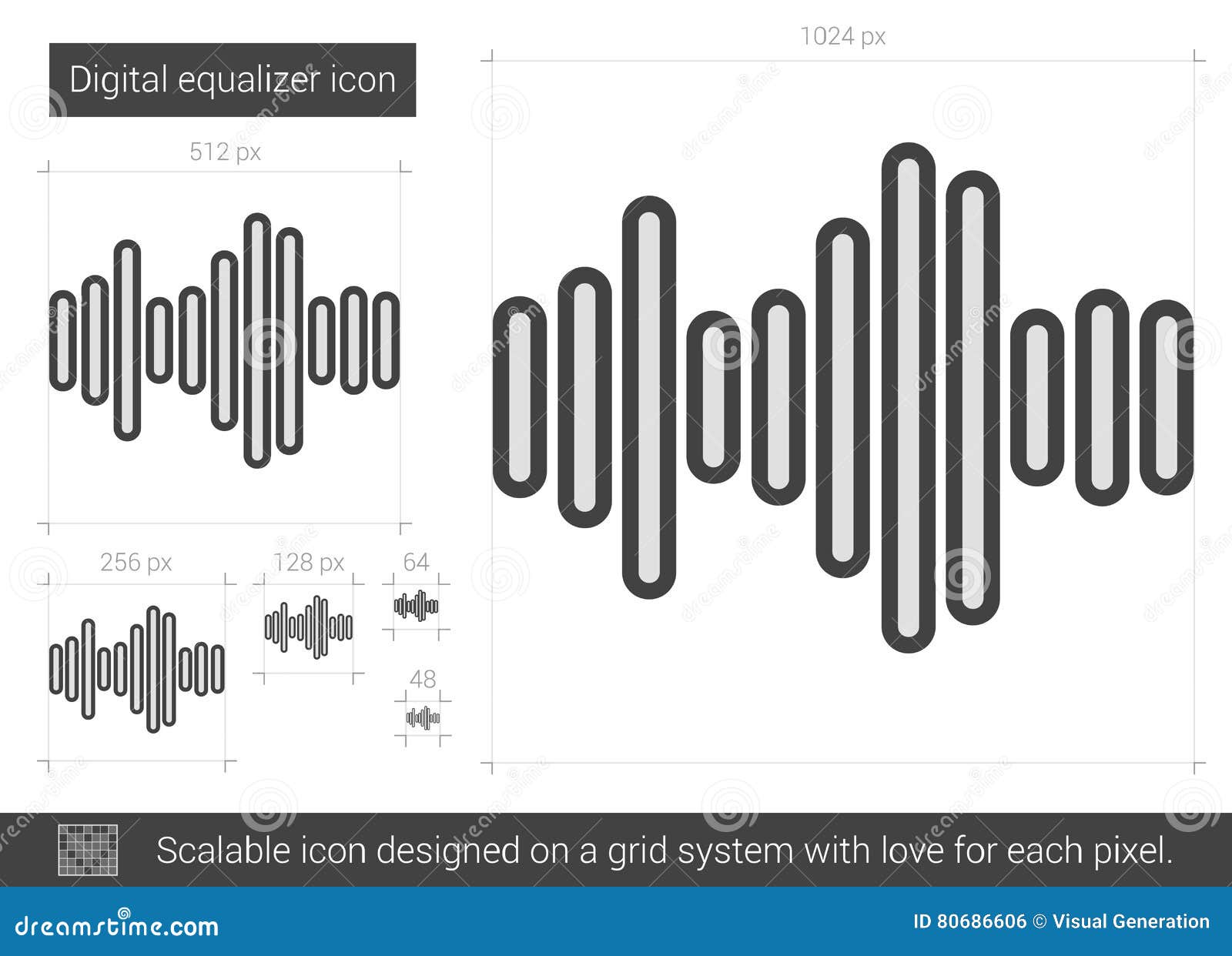 Digital equalizer icon

512 px

1024 px

256 px

128 px

64

48

Scalable icon designed on a grid system with love for each pixel.

dreamstime.com

ID 80686606 © Visual Generation