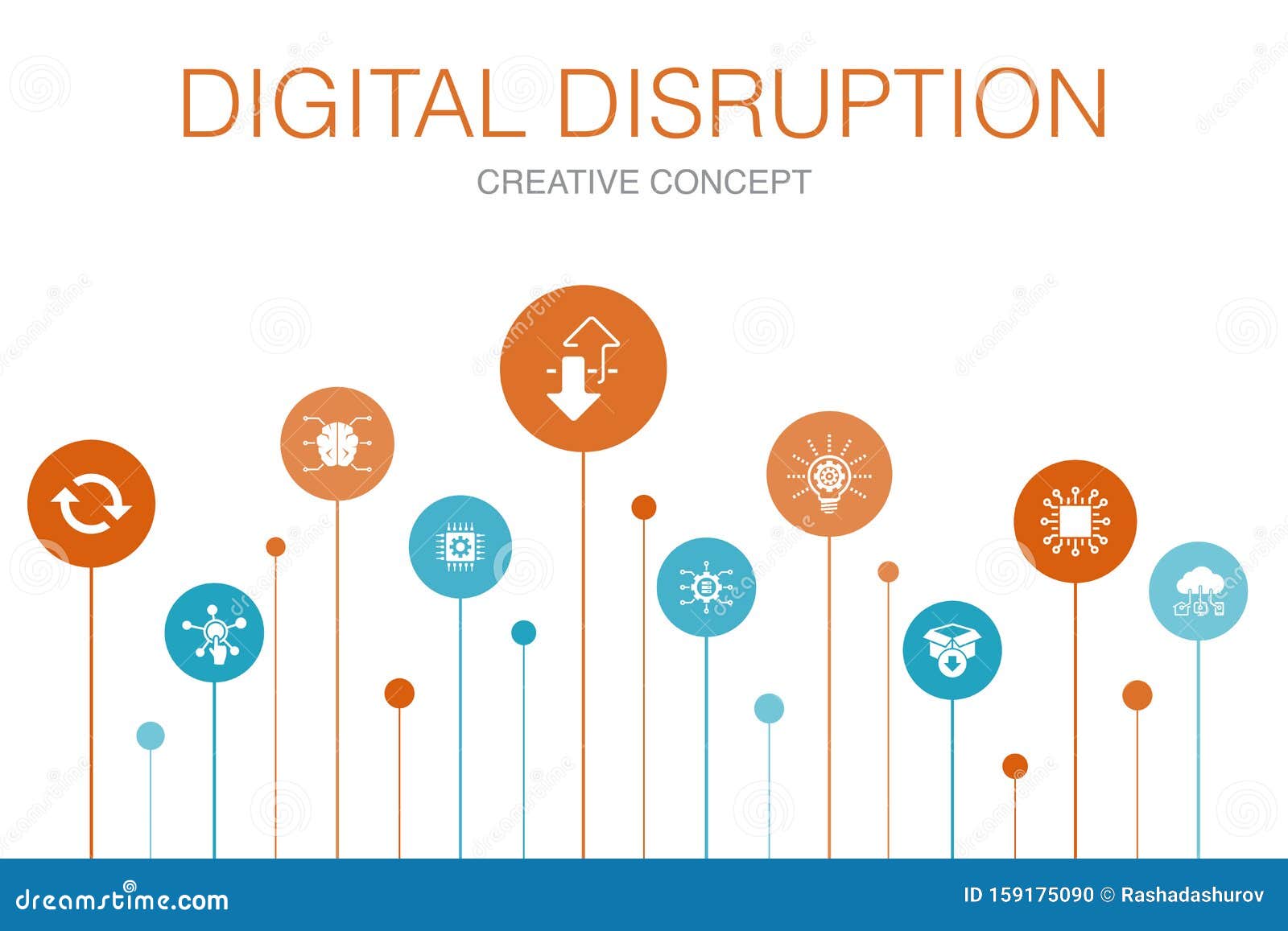 DIGITAL DISRUPTION

CREATIVE CONCEPT

dreamstime.com

ID 159175090 © Rashadashurov