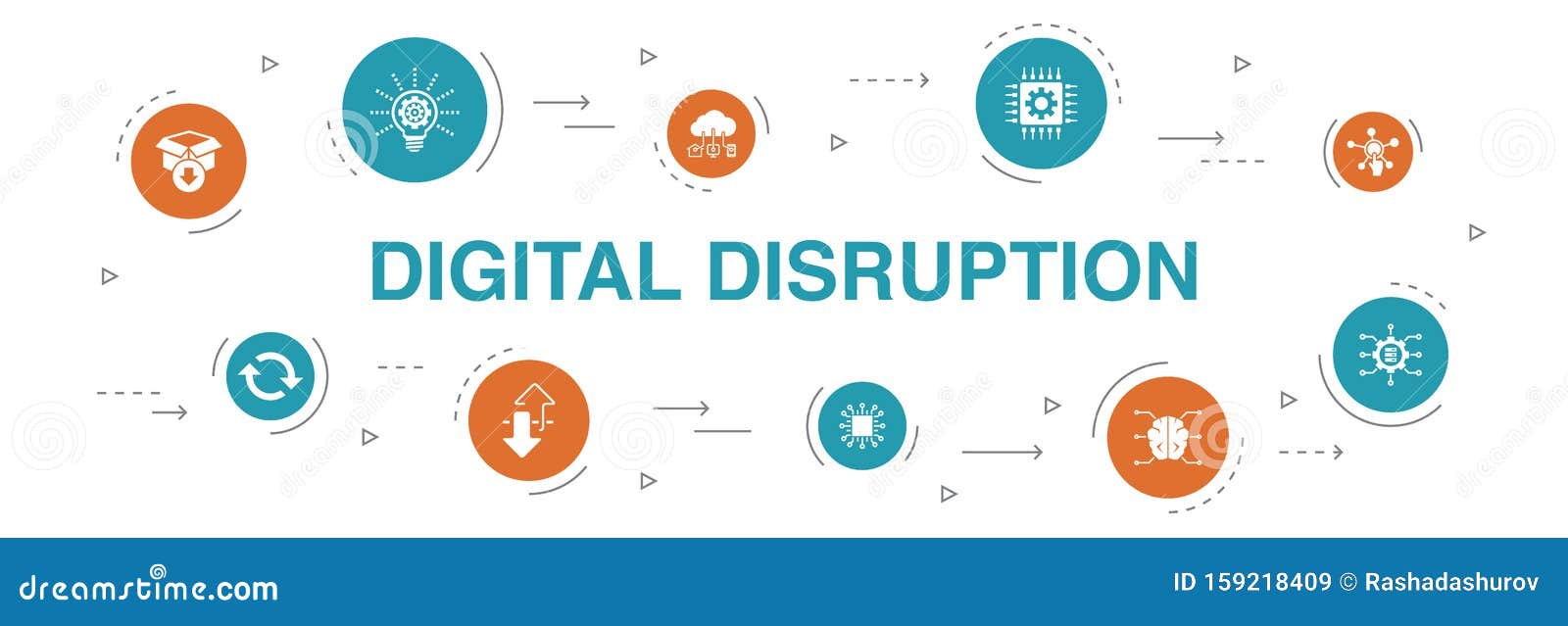 DIGITAL DISRUPTION

dreamstime.com

ID 159218409 © Rashadashurov