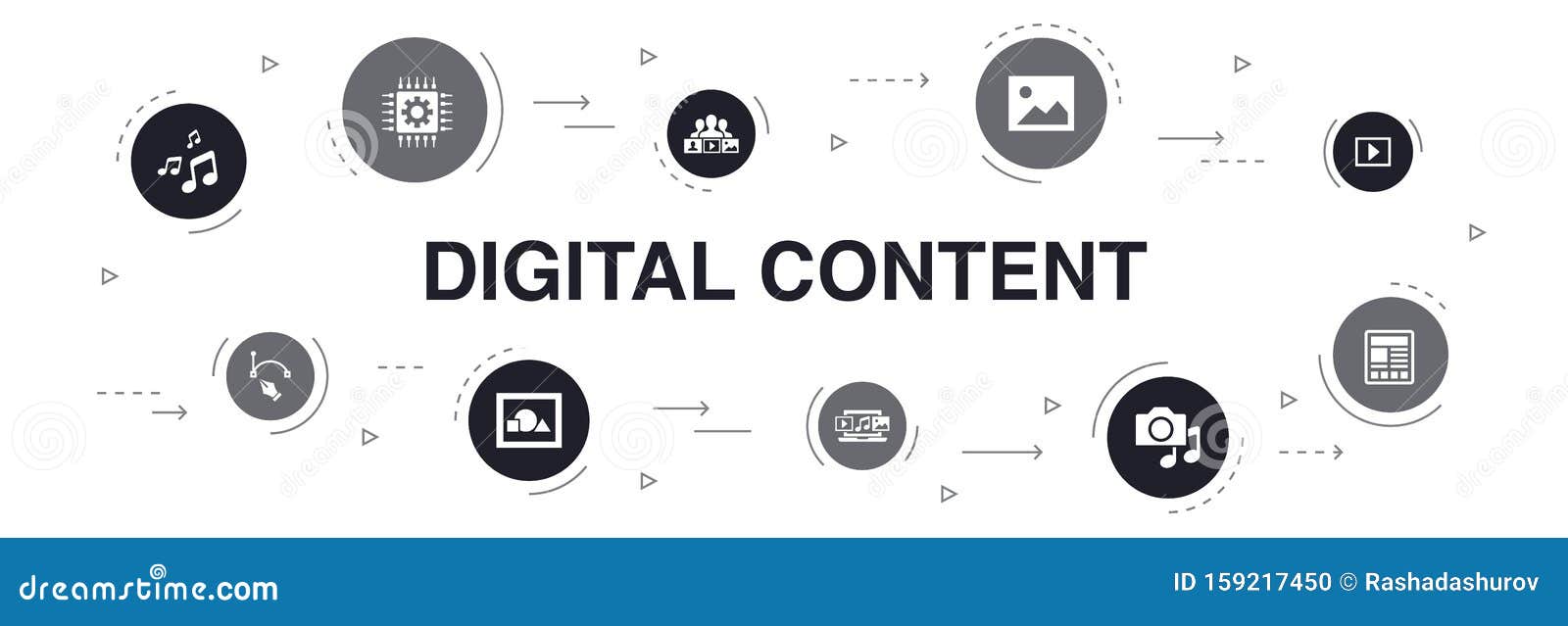 DIGITAL CONTENT

dreamstime.com

ID 159217450 © Rashadashurov