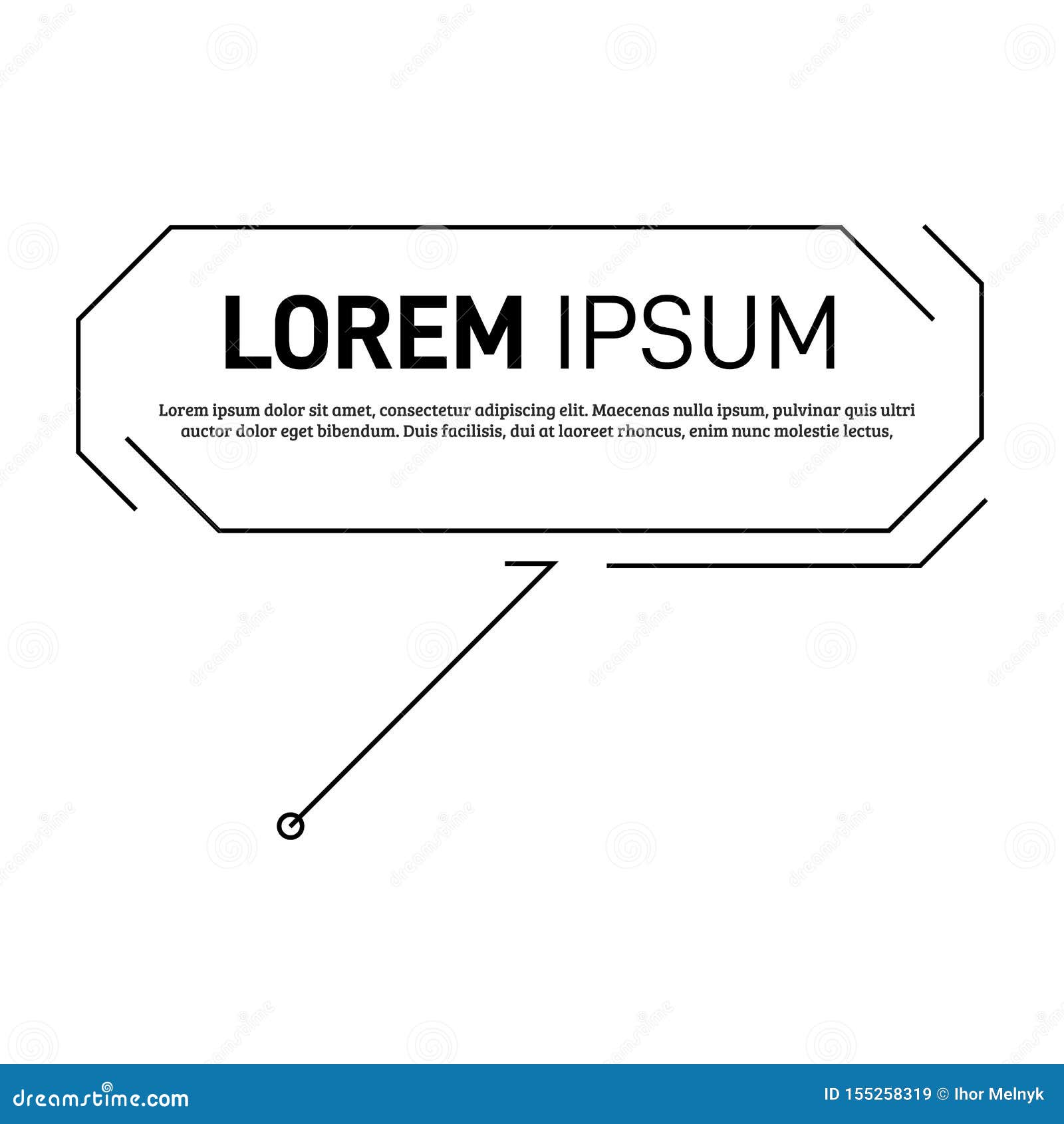 LOREM IPSUM

Lorem ipsum dolor sit amet, consectetur adipiscing elit. Maecenas nulla ipsum, pulvinar quis ultri auctor dolor eget bibendum. Duis facilisis, dui at laoreet rhoncus, enim nunc molestie lectus,

dreamstime.com

ID 155258319 © Ihor Melnyk