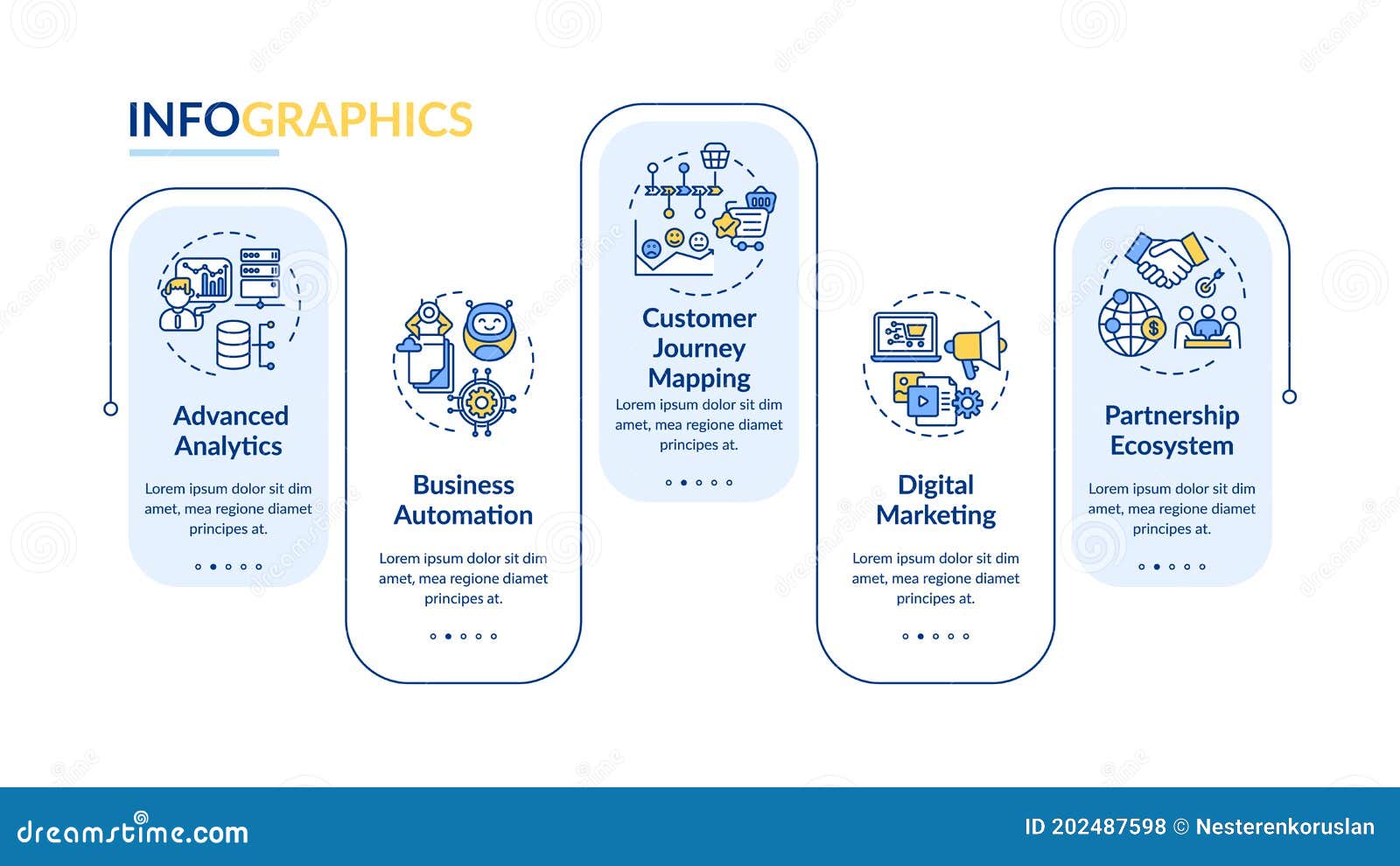 INFOGRAPHICS

Advanced Analytics

Lorem ipsum dolor sit dim amet, mea regione diamet principes at.

Business Automation

Lorem ipsum dolor sit dim amet, mea regione diamet principes at.

Customer Journey Mapping

Lorem ipsum dolor sit dim amet, mea regione diamet principes at.

Digital Marketing

Lorem ipsum dolor sit dim amet, mea regione diamet principes at.

Partnership Ecosystem

Lorem ipsum dolor sit dim amet, mea regione diamet principes at.

dreamstime.com

ID 202487598 © Nesterenkoruslan