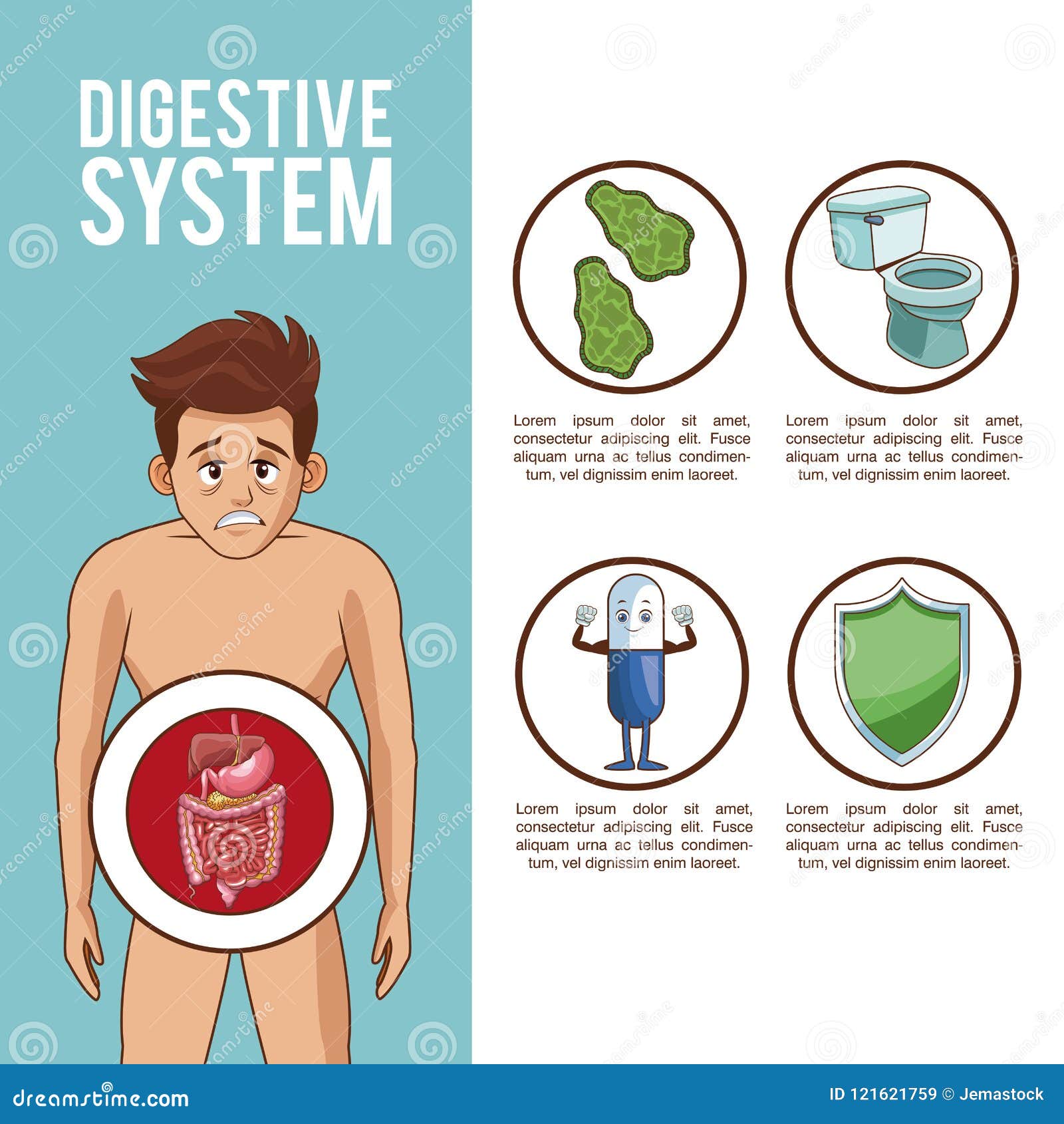 DIGESTIVE SYSTEM

Lorem ipsum dolor sit amet, consectetur adipiscing elit. Fusce aliquam urna ac tellus condimentum, vel dignissim enim laoreet.

Lorem ipsum dolor sit amet, consectetur adipiscing elit. Fusce aliquam urna ac tellus condimentum, vel dignissim enim laoreet.

Lorem ipsum dolor sit amet, consectetur adipiscing elit. Fusce aliquam urna ac tellus condimentum, vel dignissim enim laoreet.

Lorem ipsum dolor sit amet, consectetur adipiscing elit. Fusce aliquam urna ac tellus condimentum, vel dignissim enim laoreet.

dreamstime.com

ID 121621759 © Jemastock