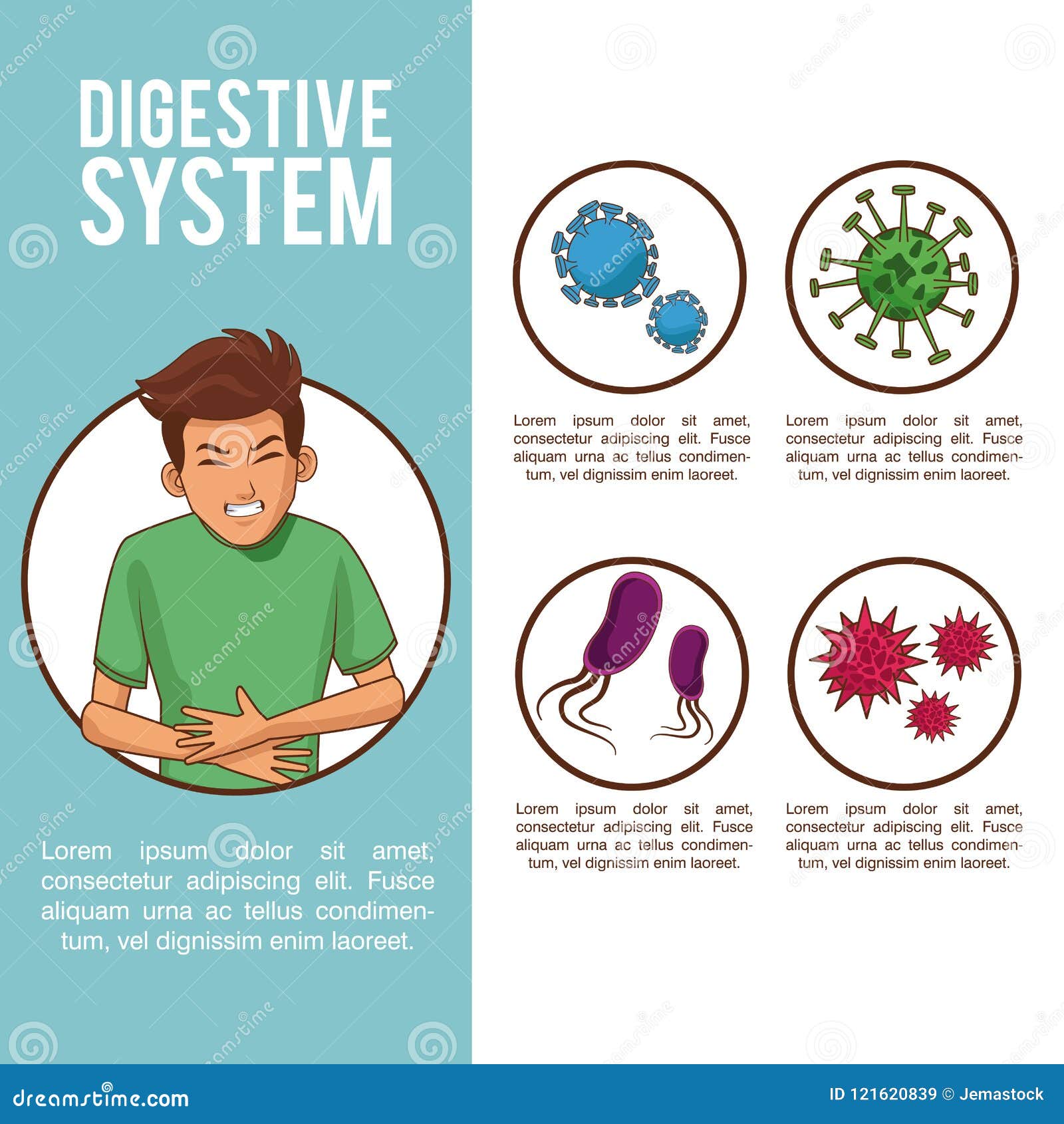 DIGESTIVE SYSTEM

Lorem ipsum dolor sit amet, consectetur adipiscing elit. Fusce aliquam urna ac tellus condimentum, vel dignissim enim laoreet.

Lorem ipsum dolor sit amet, consectetur adipiscing elit. Fusce aliquam urna ac tellus condimentum, vel dignissim enim laoreet.

Lorem ipsum dolor sit amet, consectetur adipiscing elit. Fusce aliquam urna ac tellus condimentum, vel dignissim enim laoreet.

Lorem ipsum dolor sit amet, consectetur adipiscing elit. Fusce aliquam urna ac tellus condimentum, vel dignissim enim laoreet.

Lorem ipsum dolor sit amet, consectetur adipiscing elit. Fusce aliquam urna ac tellus condimentum, vel dignissim enim laoreet.

dreamstime.com

ID 121620839 © Jemastock