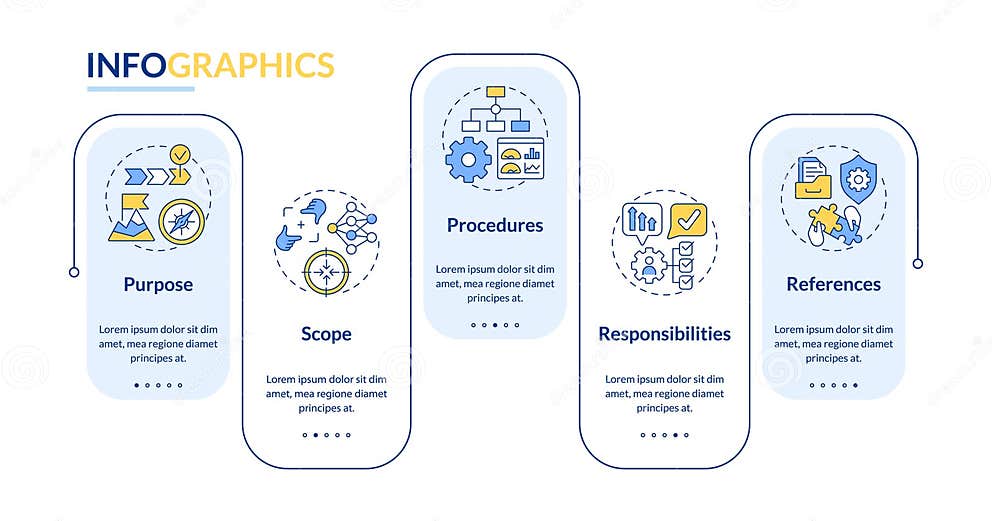 INFOGRAPHICS

Purpose

Lorem ipsum dolor sit dim amet, mea regione diamet principes at.

Scope

Lorem ipsum dolor sit dim amet, mea regione diamet principes at.

Procedures

Lorem ipsum dolor sit dim amet, mea regione diamet principes at.

Responsibilities

Lorem ipsum dolor sit dim amet, mea regione diamet principes at.

References

Lorem ipsum dolor sit dim amet, mea regione diamet principes at.