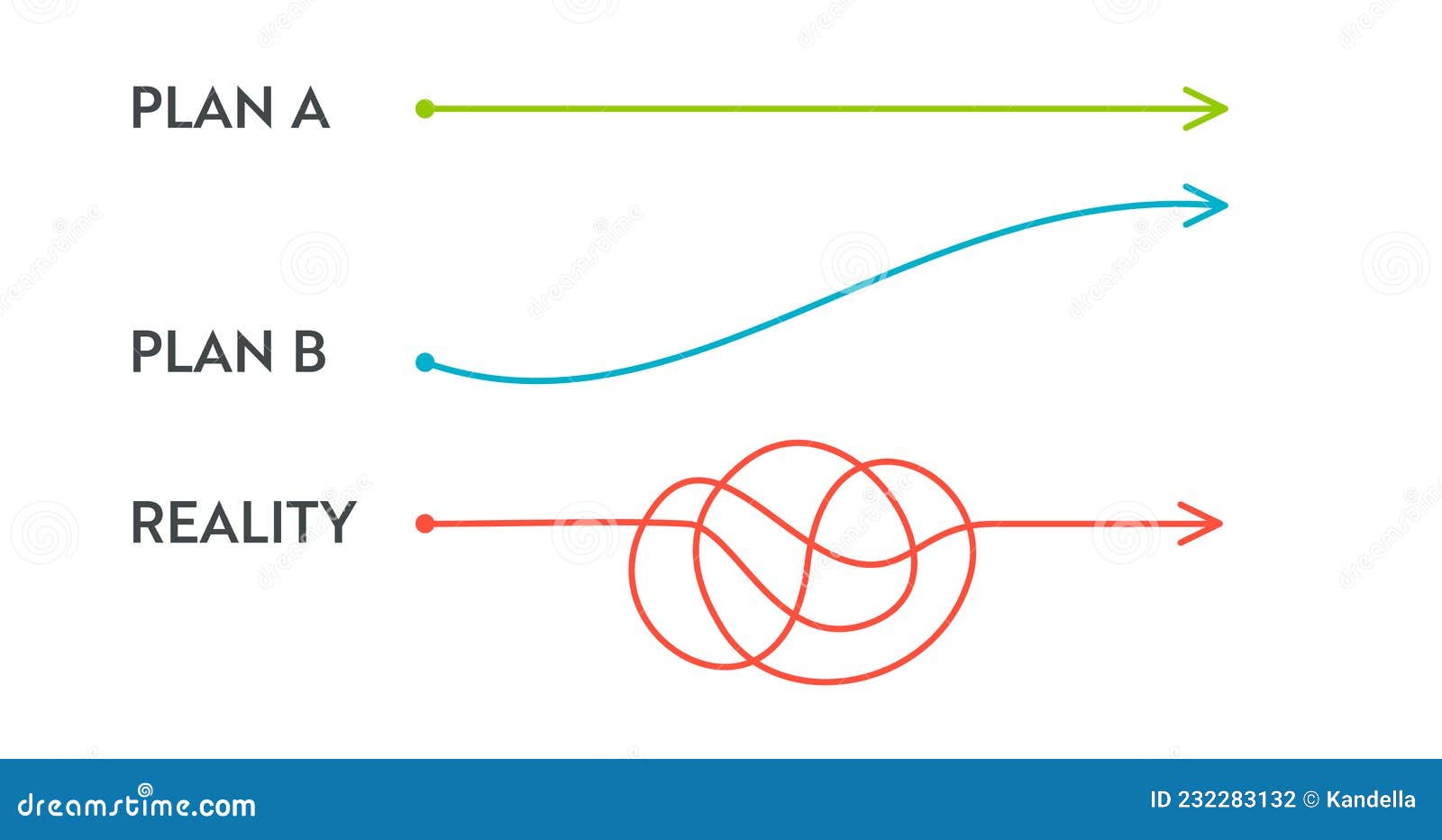 PLAN A

PLAN B

REALITY

dreamstime.com

ID 232283132 © Kandella