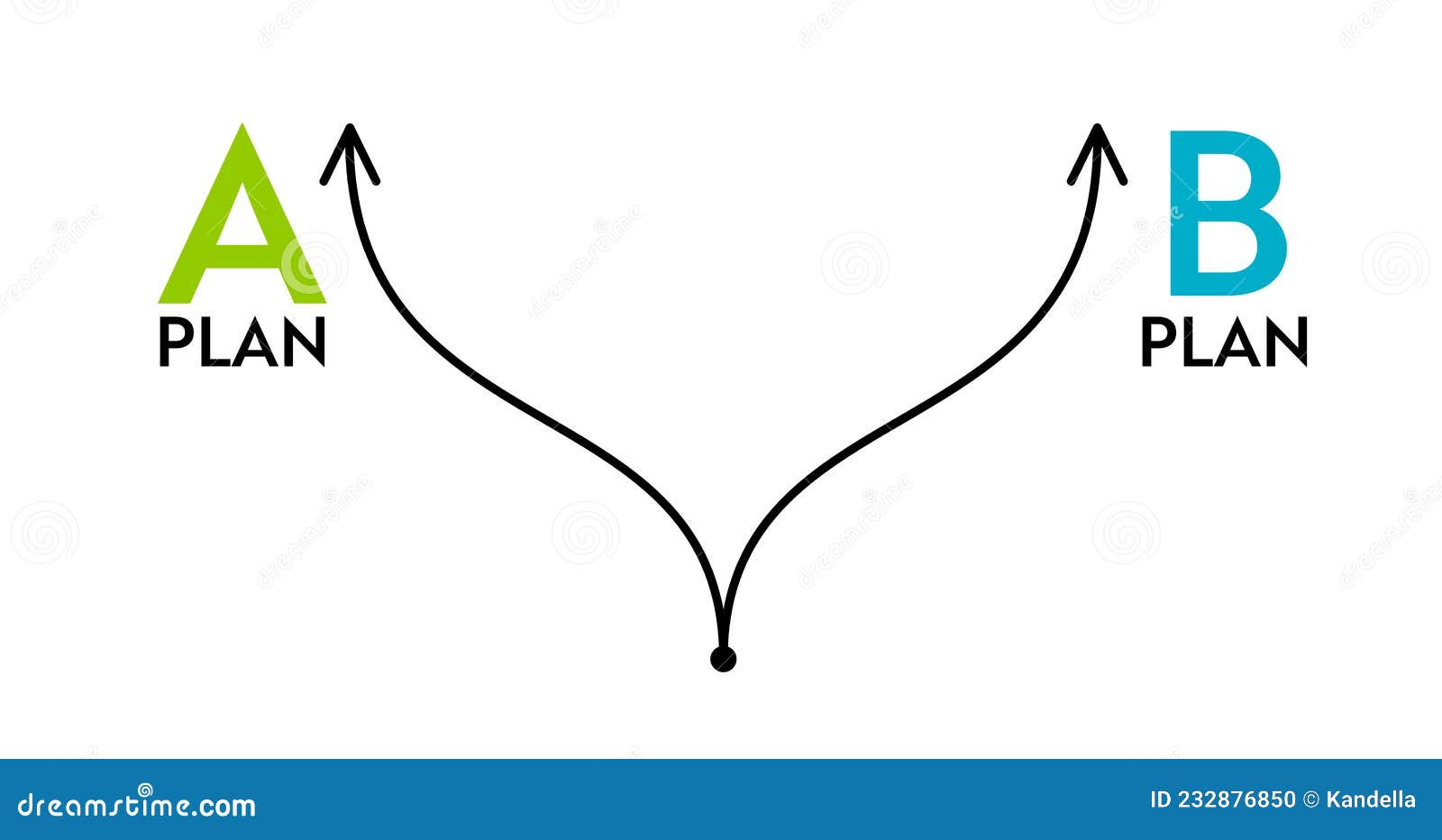 A
PLAN

B
PLAN

dreamstime.com

ID 232876850 © Kandella