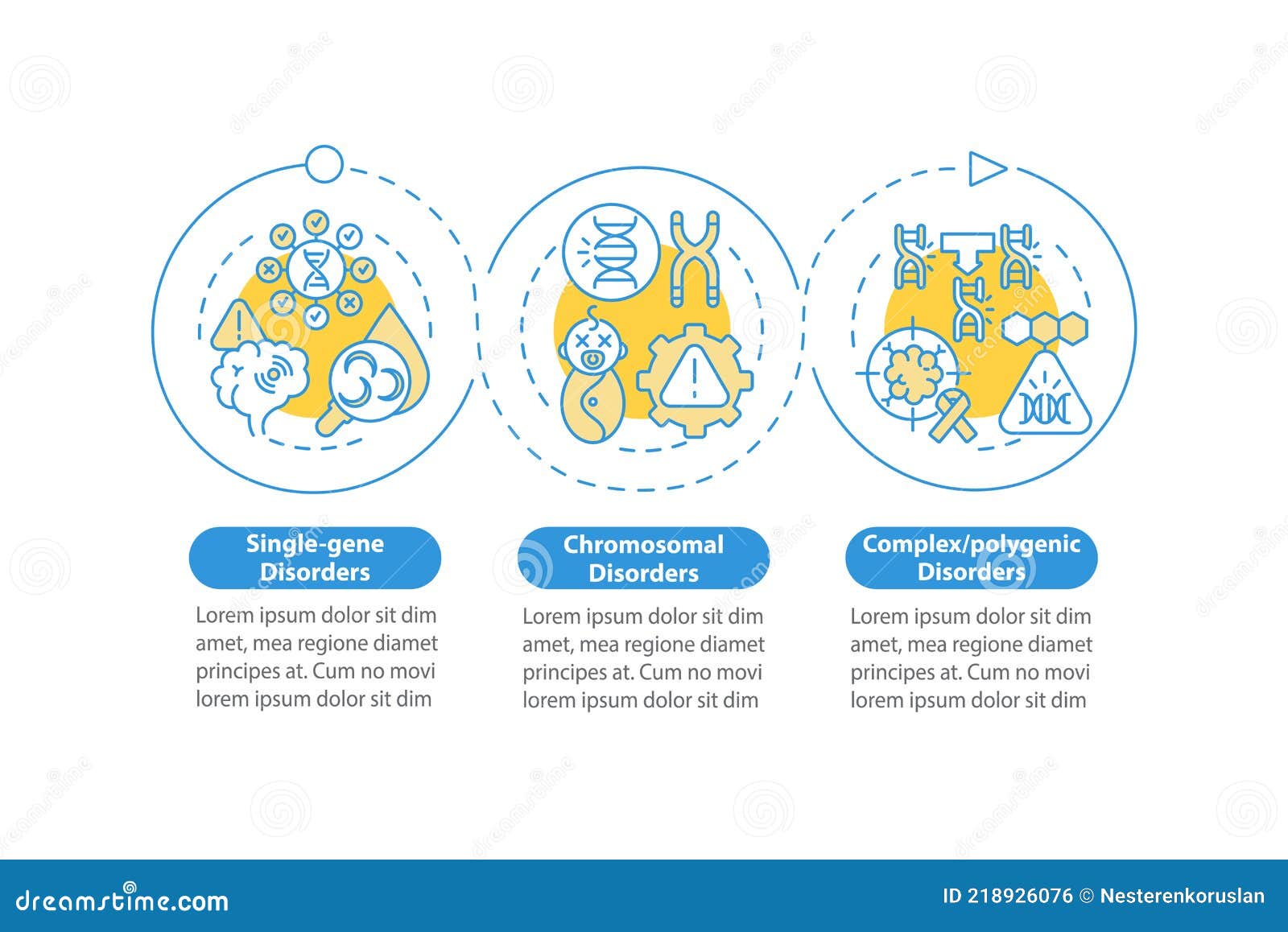 Single-gene Disorders

Lorem ipsum dolor sit dim amet, mea regione diamet principes at. Cum no movi lorem ipsum dolor sit dim

Chromosomal Disorders

Lorem ipsum dolor sit dim amet, mea regione diamet principes at. Cum no movi lorem ipsum dolor sit dim

Complex/polygenic Disorders

Lorem ipsum dolor sit dim amet, mea regione diamet principes at. Cum no movi lorem ipsum dolor sit dim

dreamstime.com

ID 218926076 © Nesterenkoruslan