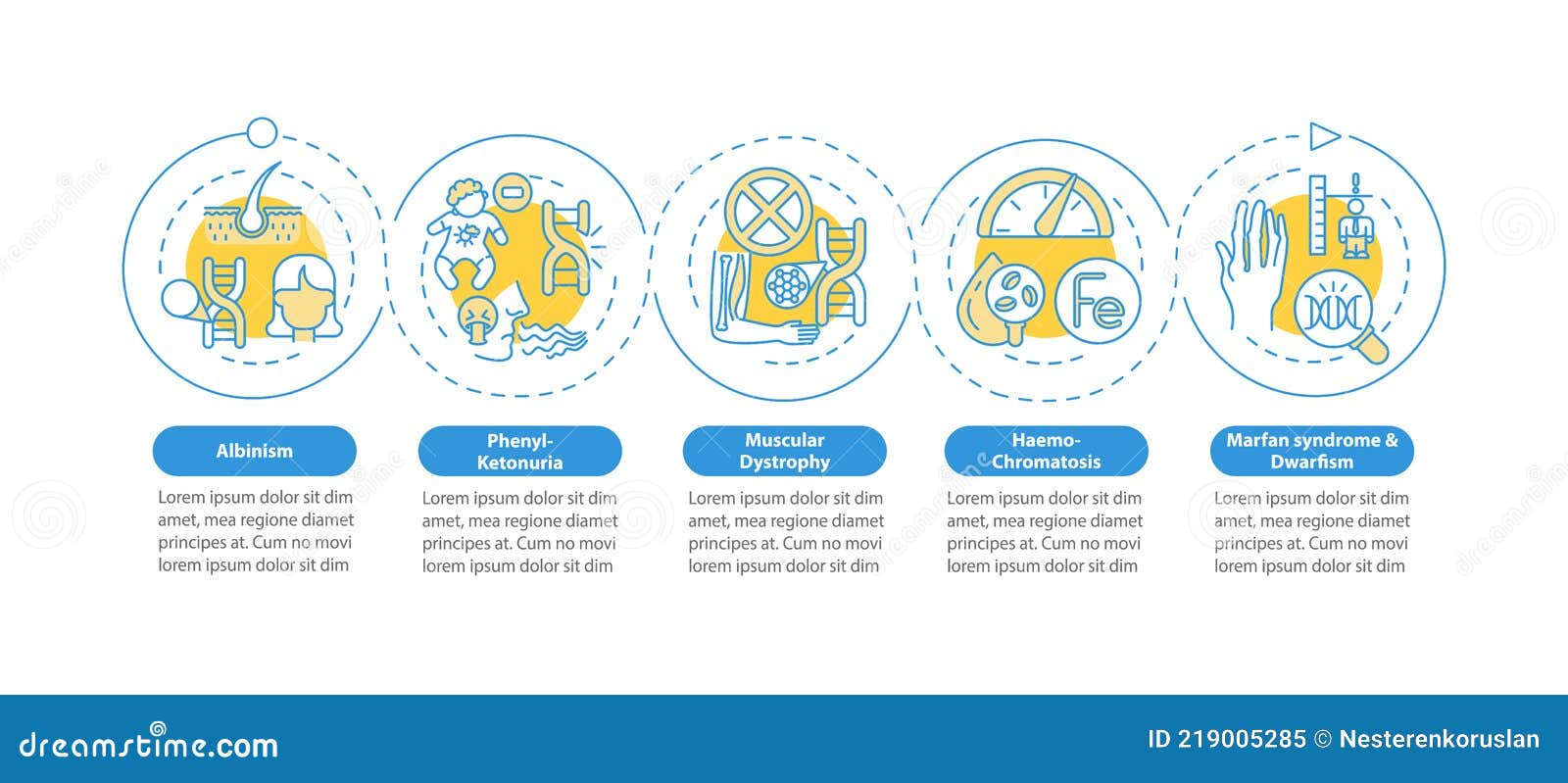 Fe

Albinism

Lorem ipsum dolor sit dim amet, mea regione diamet principes at. Cum no movi lorem ipsum dolor sit dim

Phenyl-Ketonuria

Lorem ipsum dolor sit dim amet, mea regione diamet principes at. Cum no movi lorem ipsum dolor sit dim

Muscular Dystrophy

Lorem ipsum dolor sit dim amet, mea regione diamet principes at. Cum no movi lorem ipsum dolor sit dim

Haemo-Chromatosis

Lorem ipsum dolor sit dim amet, mea regione diamet principes at. Cum no movi lorem ipsum dolor sit dim

Marfan syndrome & Dwarfism

Lorem ipsum dolor sit dim amet, mea regione diamet principes at. Cum no movi lorem ipsum dolor sit dim

dreamstime.com

ID 219005285 © Nesterenkoruslan