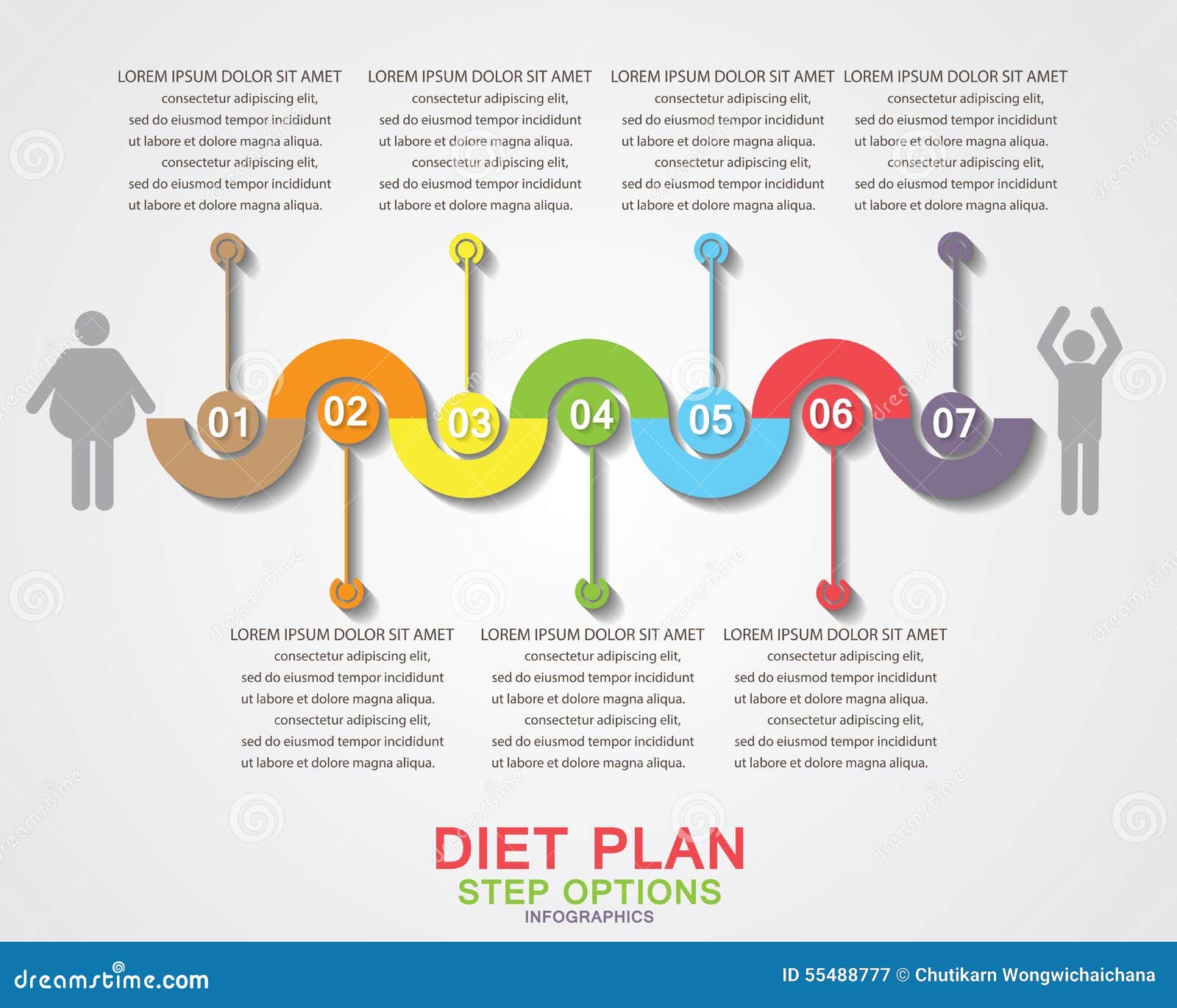 LOREM IPSUM DOLOR SIT AMET
consectetur adipiscing elit,
sed do eiusmod tempor incididunt
ut labore et dolore magna aliqua.
consectetur adipiscing elit,
sed do eiusmod tempor incididunt
ut labore et dolore magna aliqua.

LOREM IPSUM DOLOR SIT AMET
consectetur adipiscing elit,
sed do eiusmod tempor incididunt
ut labore et dolore magna aliqua.
consectetur adipiscing elit,
sed do eiusmod tempor incididunt
ut labore et dolore magna aliqua.

LOREM IPSUM DOLOR SIT AMET
consectetur adipiscing elit,
sed do eiusmod tempor incididunt
ut labore et dolore magna aliqua.
consectetur adipiscing elit,
sed do eiusmod tempor incididunt
ut labore et dolore magna aliqua.

LOREM IPSUM DOLOR SIT AMET
consectetur adipiscing elit,
sed do eiusmod tempor incididunt
ut labore et dolore magna aliqua.
consectetur adipiscing elit,
sed do eiusmod tempor incididunt
ut labore et dolore magna aliqua.

01 02 03 04 05 06 07

LOREM IPSUM DOLOR SIT AMET
consectetur adipiscing elit,
sed do eiusmod tempor incididunt
ut labore et dolore magna aliqua.
consectetur adipiscing elit,
sed do eiusmod tempor incididunt
ut labore et dolore magna aliqua.

LOREM IPSUM DOLOR SIT AMET
consectetur adipiscing elit,
sed do eiusmod tempor incididunt
ut labore et dolore magna aliqua.
consectetur adipiscing elit,
sed do eiusmod tempor incididunt
ut labore et dolore magna aliqua.

LOREM IPSUM DOLOR SIT AMET
consectetur adipiscing elit,
sed do eiusmod tempor incididunt
ut labore et dolore magna aliqua.
consectetur adipiscing elit,
sed do eiusmod tempor incididunt
ut labore et dolore magna aliqua.

DIET PLAN
STEP OPTIONS
INFOGRAPHICS

dreamstime.com
ID 55488777 © Chutikarn Wongwichaichana