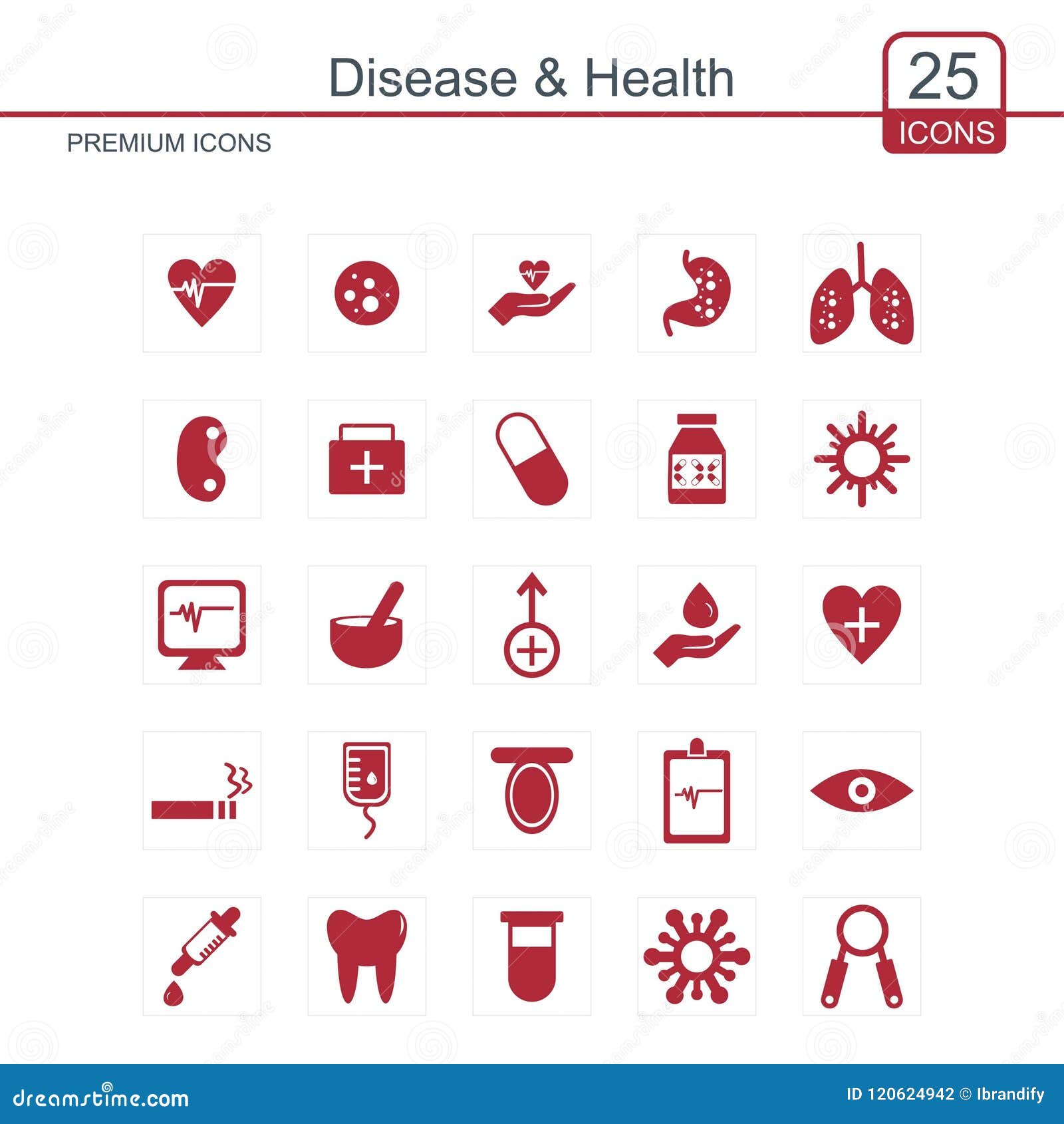 Disease & Health

25
ICONS

PREMIUM ICONS

dreamstime.com

ID 120624942 © Ibrandify