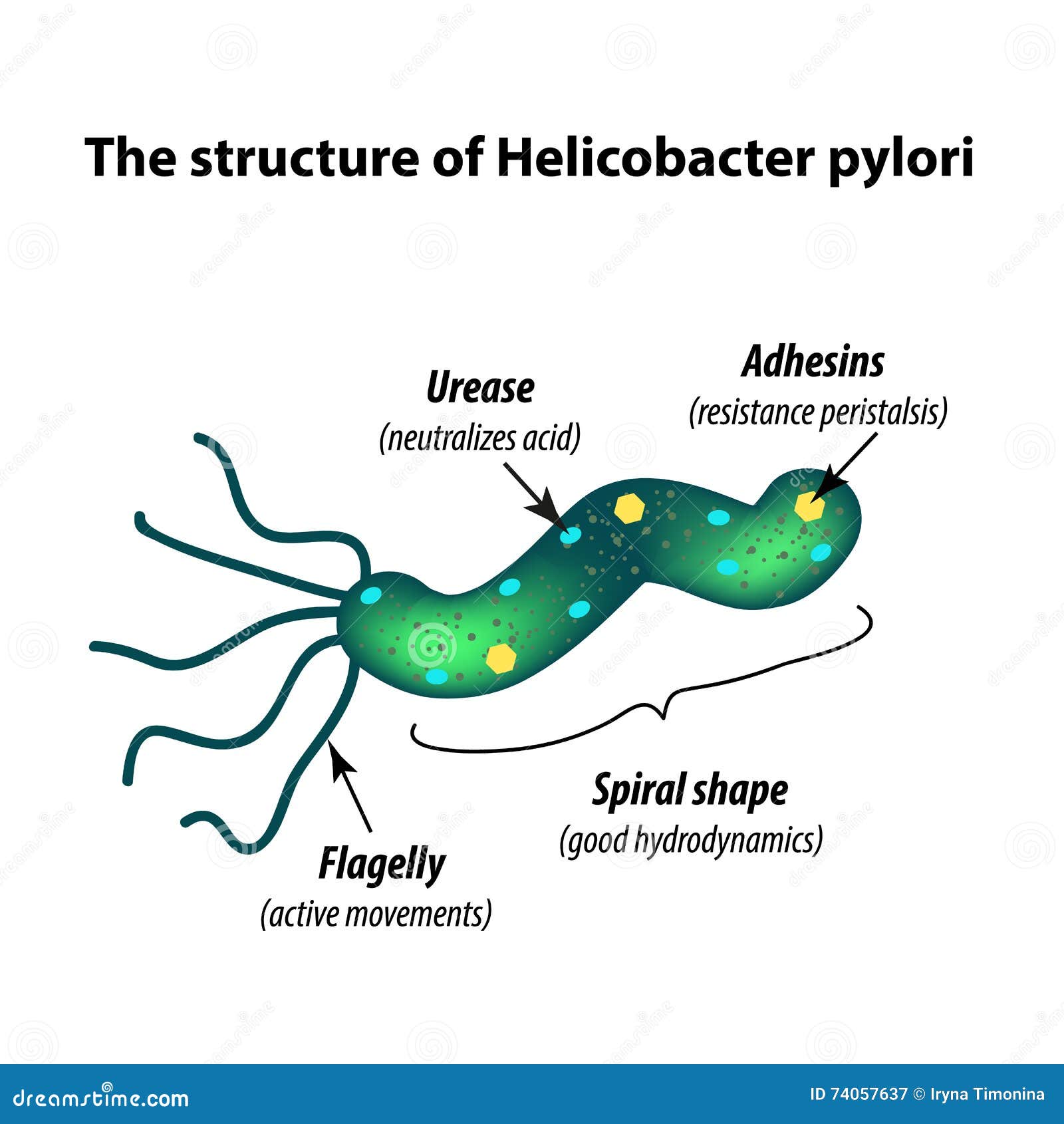 The structure of Helicobacter pylori

Urease
(neutralizes acid)

Adhesins
(resistance peristalsis)

Spiral shape
(good hydrodynamics)

Flagelly
(active movements)

dreamstime.com

ID 74057637 © Iryna Timonina