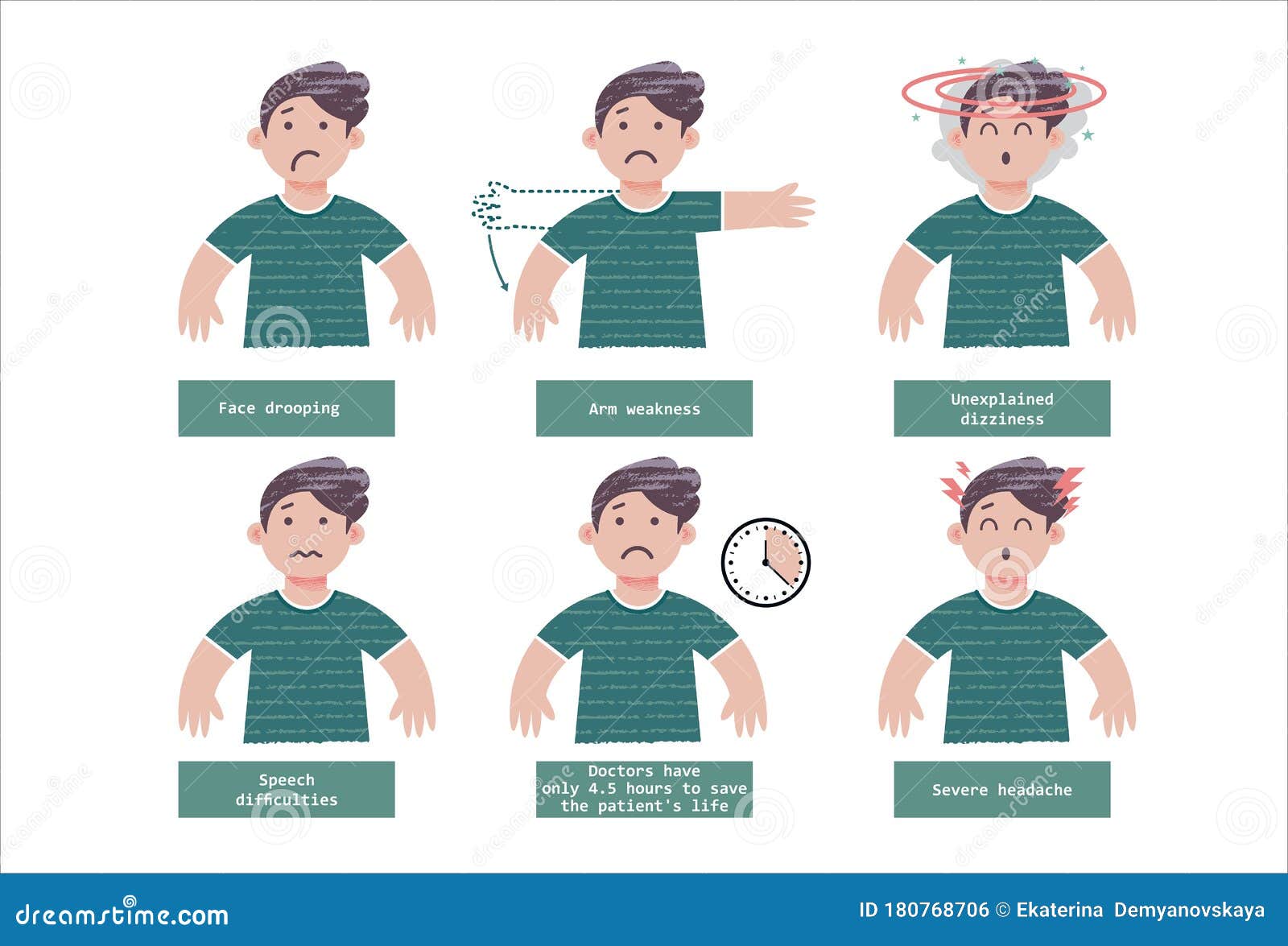 Face drooping

Arm weakness

Unexplained dizziness

Speech difficulties

Doctors have only 4.5 hours to save the patient's life

Severe headache

dreamstime.com

ID 180768706 © Ekaterina Demyanovskaya