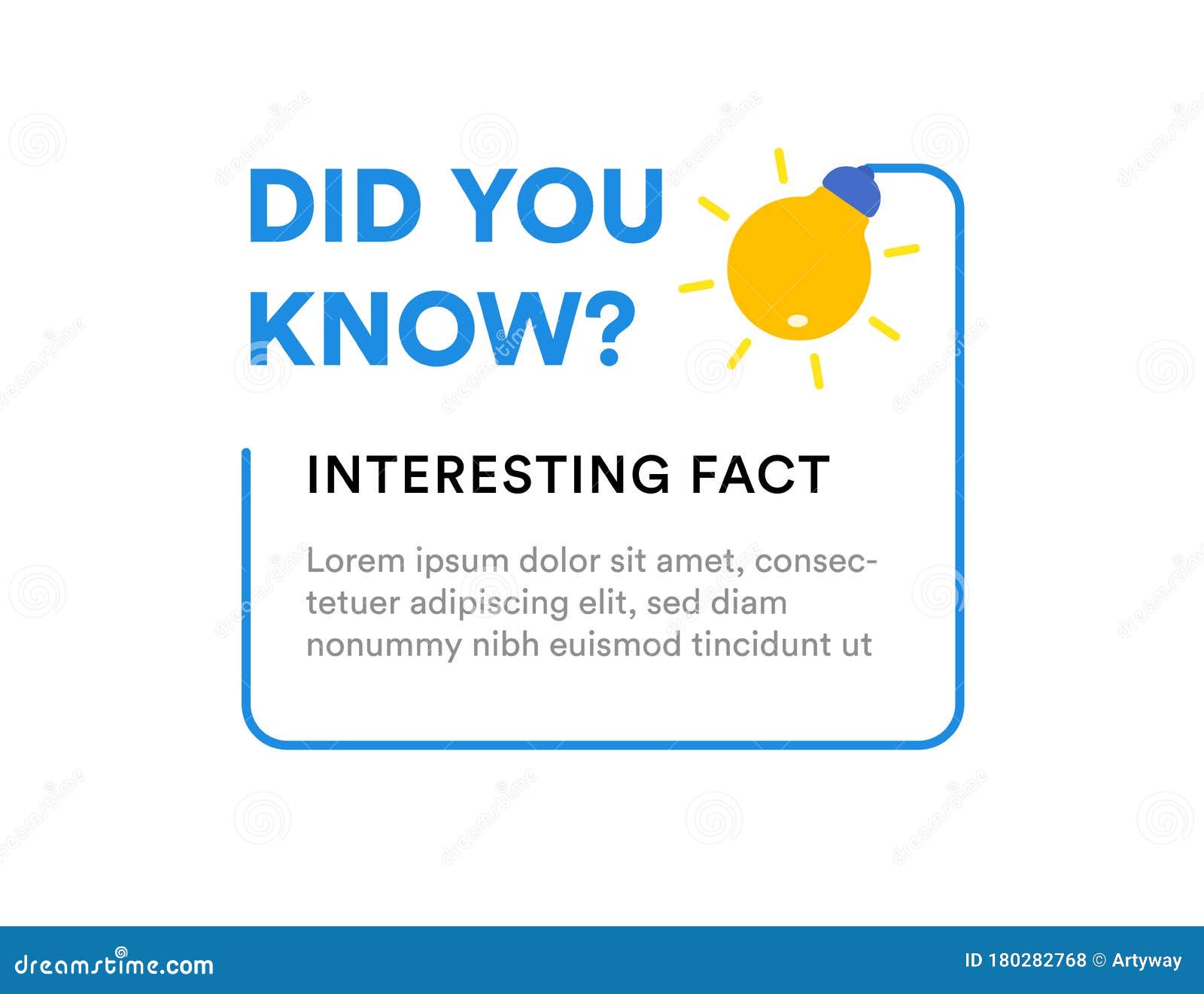 DID YOU KNOW?

INTERESTING FACT

Lorem ipsum dolor sit amet, consectetuer adipiscing elit, sed diam nonummy nibh euismod tincidunt ut

dreamstime.com

ID 180282768 © Artyway