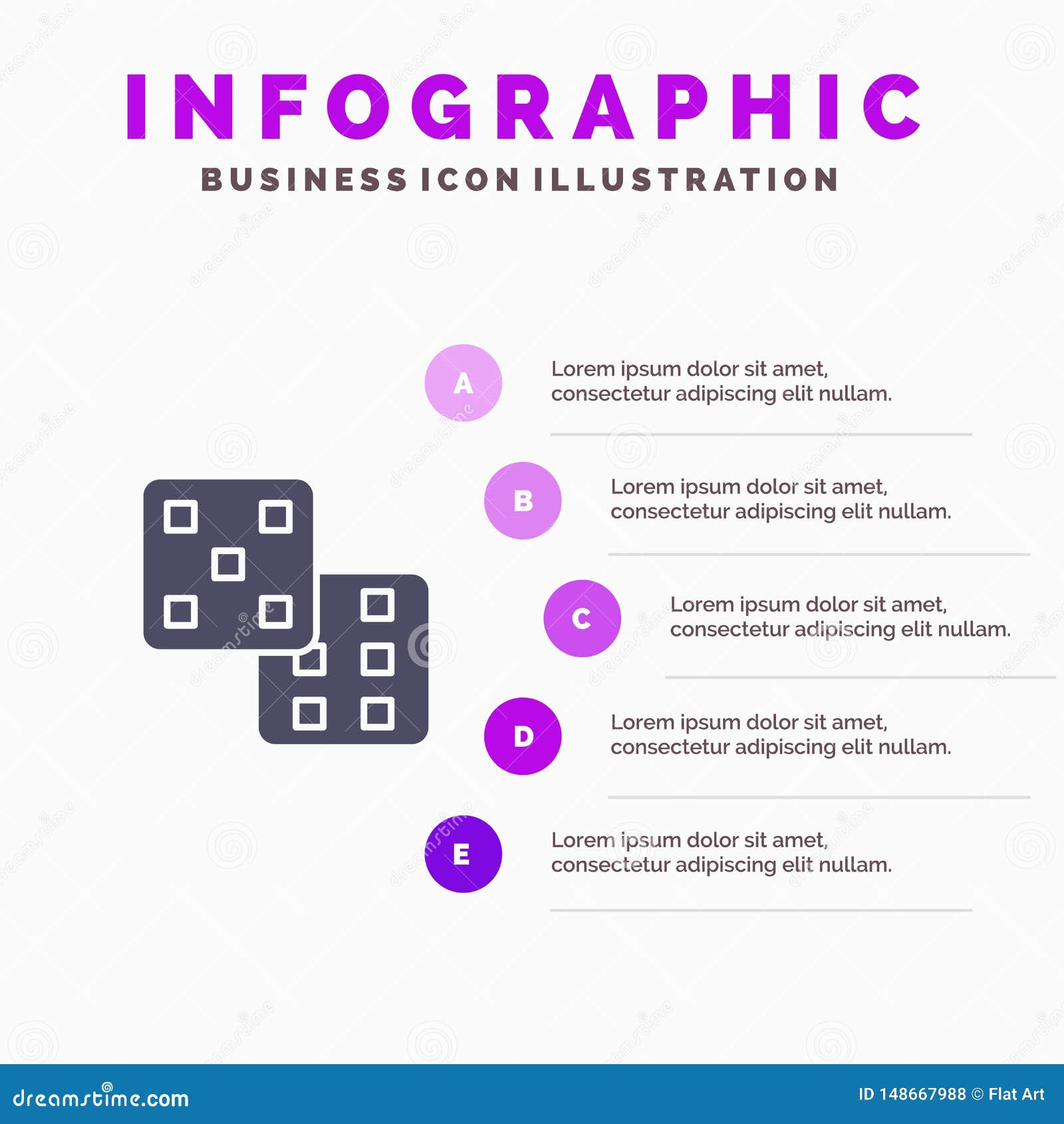 INFOGRAPHIC
BUSINESS ICON ILLUSTRATION

A
Lorem ipsum dolor sit amet, consectetur adipiscing elit nullam.

B
Lorem ipsum dolor sit amet, consectetur adipiscing elit nullam.

C
Lorem ipsum dolor sit amet, consectetur adipiscing elit nullam.

D
Lorem ipsum dolor sit amet, consectetur adipiscing elit nullam.

E
Lorem ipsum dolor sit amet, consectetur adipiscing elit nullam.

dreamstime.com
ID 148667988 © Flat Art