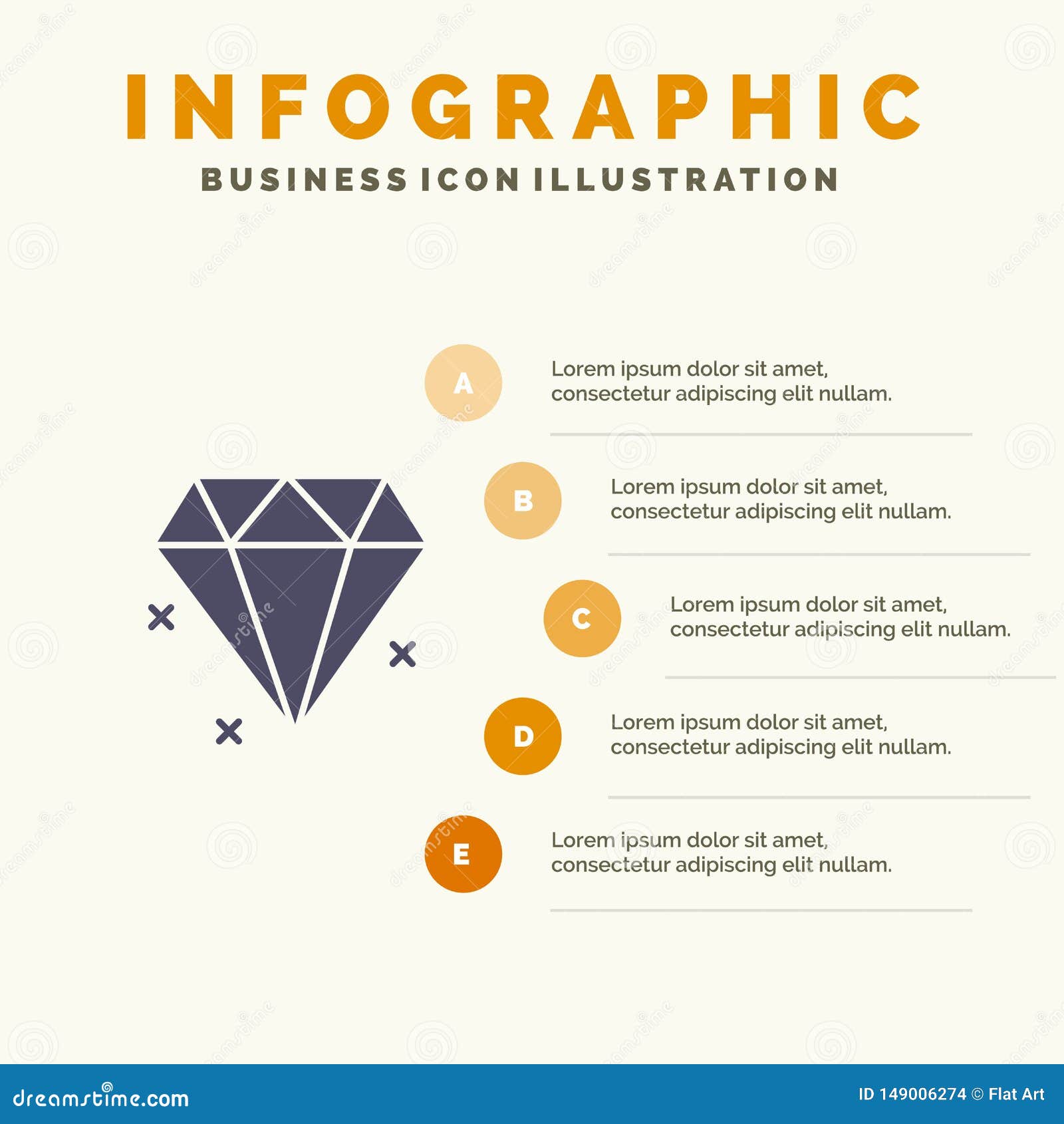 INFOGRAPHIC
BUSINESS ICON ILLUSTRATION

A
Lorem ipsum dolor sit amet, consectetur adipiscing elit nullam.

B
Lorem ipsum dolor sit amet, consectetur adipiscing elit nullam.

C
Lorem ipsum dolor sit amet, consectetur adipiscing elit nullam.

D
Lorem ipsum dolor sit amet, consectetur adipiscing elit nullam.

E
Lorem ipsum dolor sit amet, consectetur adipiscing elit nullam.

dreamstime.com
ID 149006274 © Flat Art