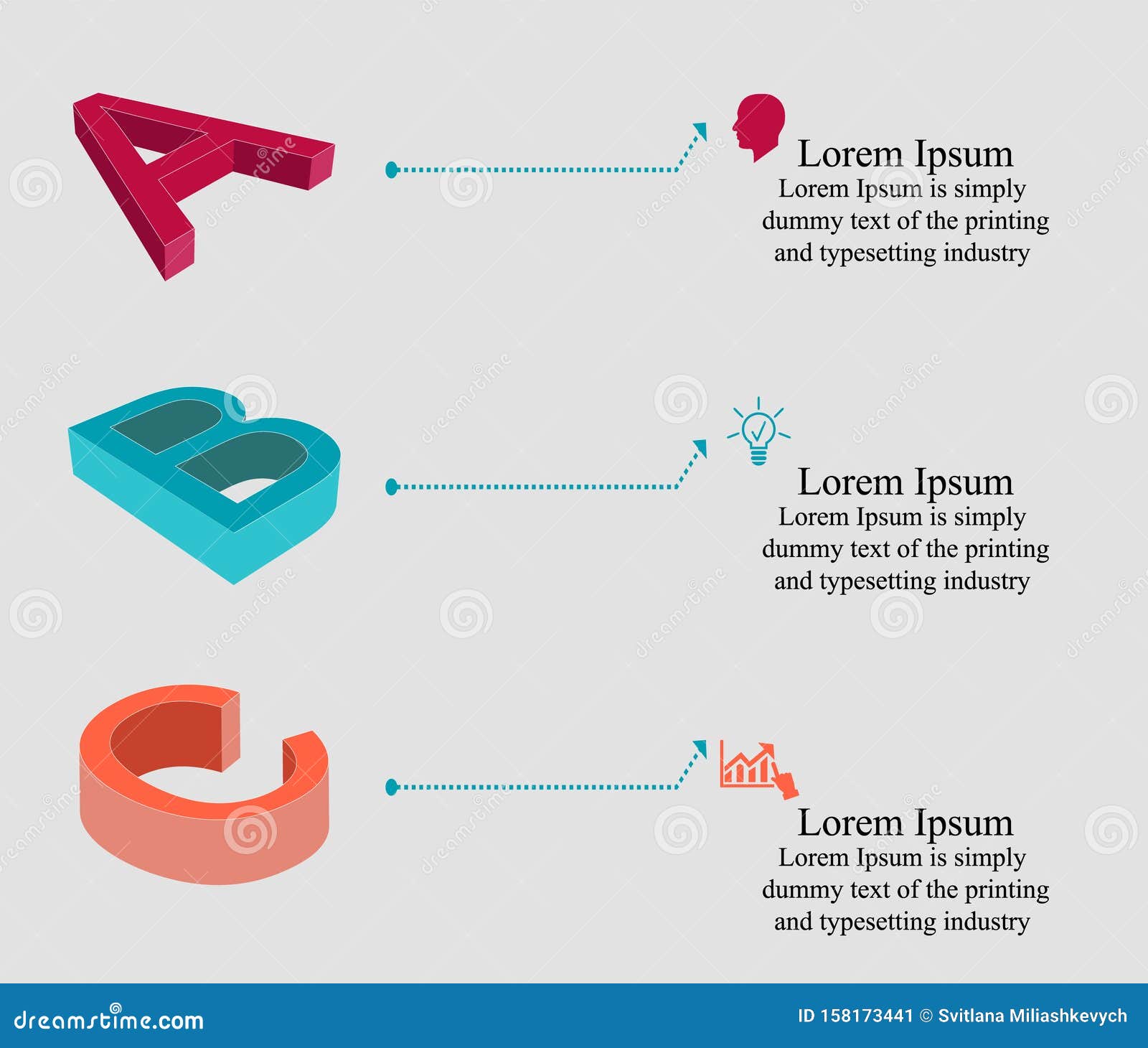 A

Lorem Ipsum
Lorem Ipsum is simply dummy text of the printing and typesetting industry

B

Lorem Ipsum
Lorem Ipsum is simply dummy text of the printing and typesetting industry

C

Lorem Ipsum
Lorem Ipsum is simply dummy text of the printing and typesetting industry

dreamstime.com

ID 158173441 © Svitlana Miliashkevych