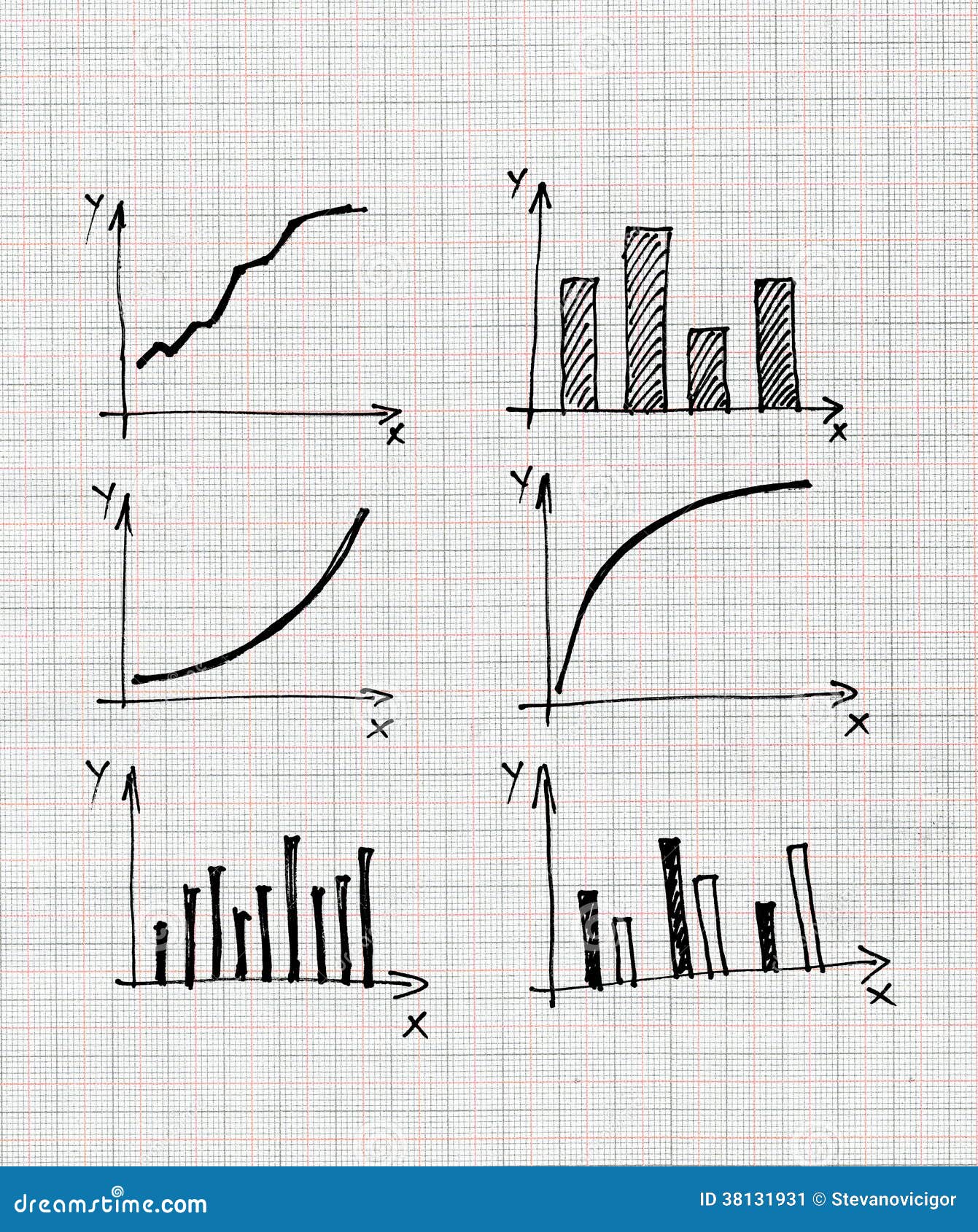 Y
X

Y
X

Y
X

Y
X

Y
X

Y
X

dreamstime.com
ID 38131931 © Stevanovicigor