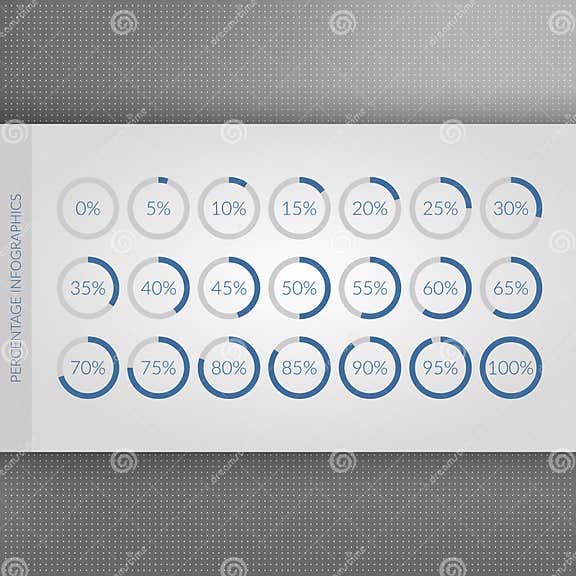 PERCENTAGE INFOGRAPHICS

0% 5% 10% 15% 20% 25% 30%

35% 40% 45% 50% 55% 60% 65%

70% 75% 80% 85% 90% 95% 100%