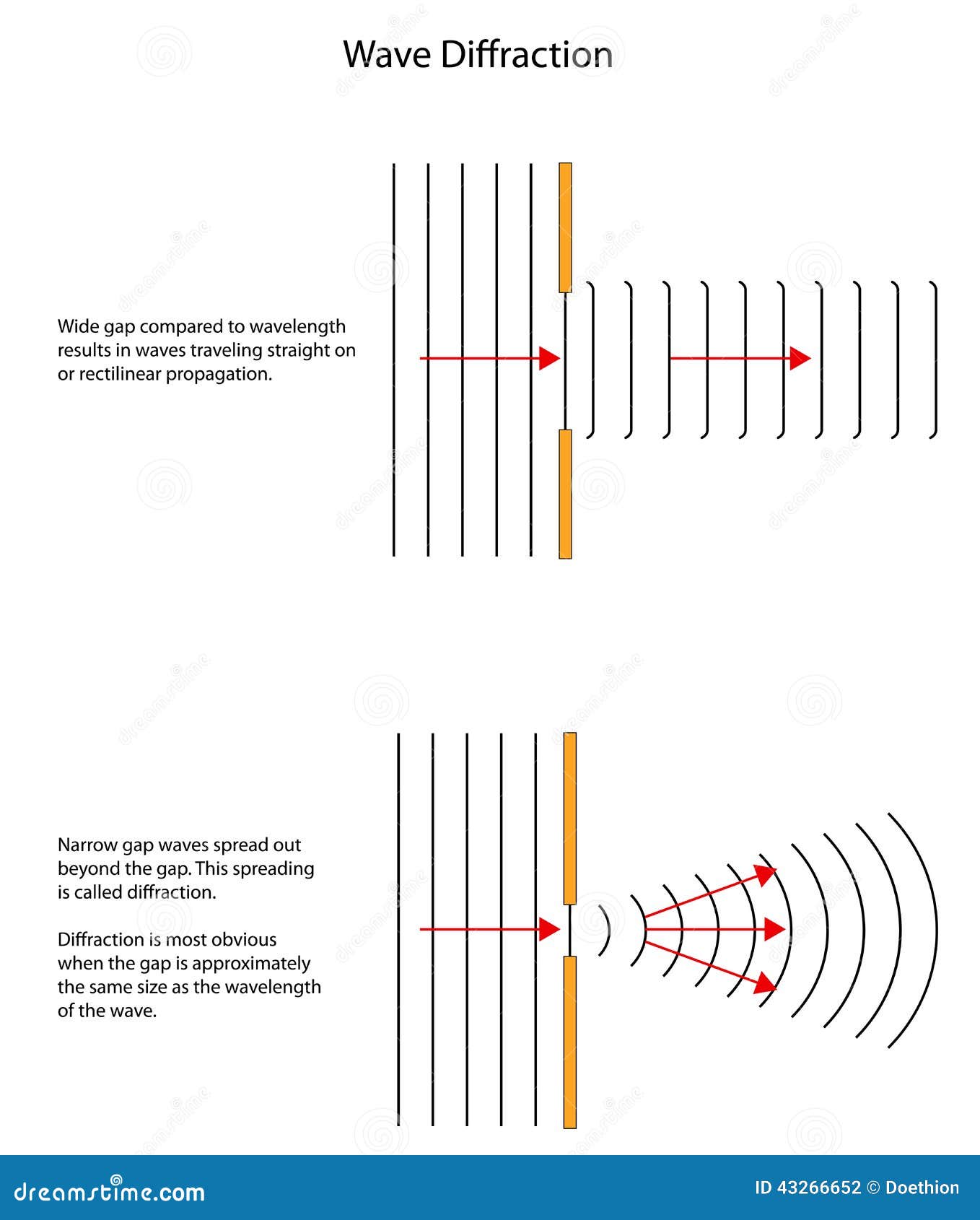 Wave Diffraction

Wide gap compared to wavelength results in waves traveling straight on or rectilinear propagation.

Narrow gap waves spread out beyond the gap. This spreading is called diffraction.

Diffraction is most obvious when the gap is approximately the same size as the wavelength of the wave.

dreamstime.com

ID 43266652 © Doethion