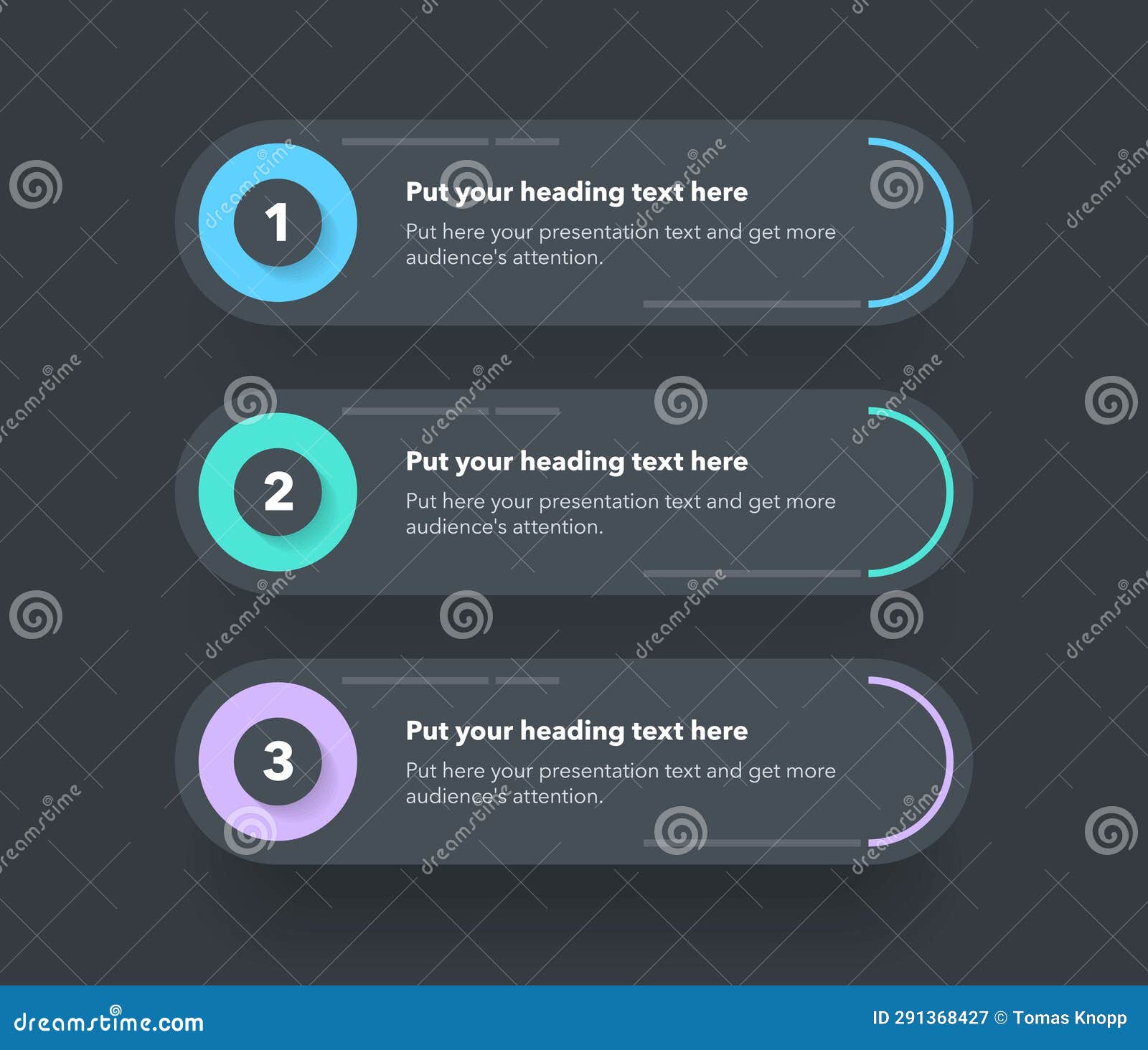 1

Put your heading text here

Put here your presentation text and get more audience's attention.

2

Put your heading text here

Put here your presentation text and get more audience's attention.

3

Put your heading text here

Put here your presentation text and get more audience's attention.

dreamstime.com

ID 291368427 © Tomas Knopp