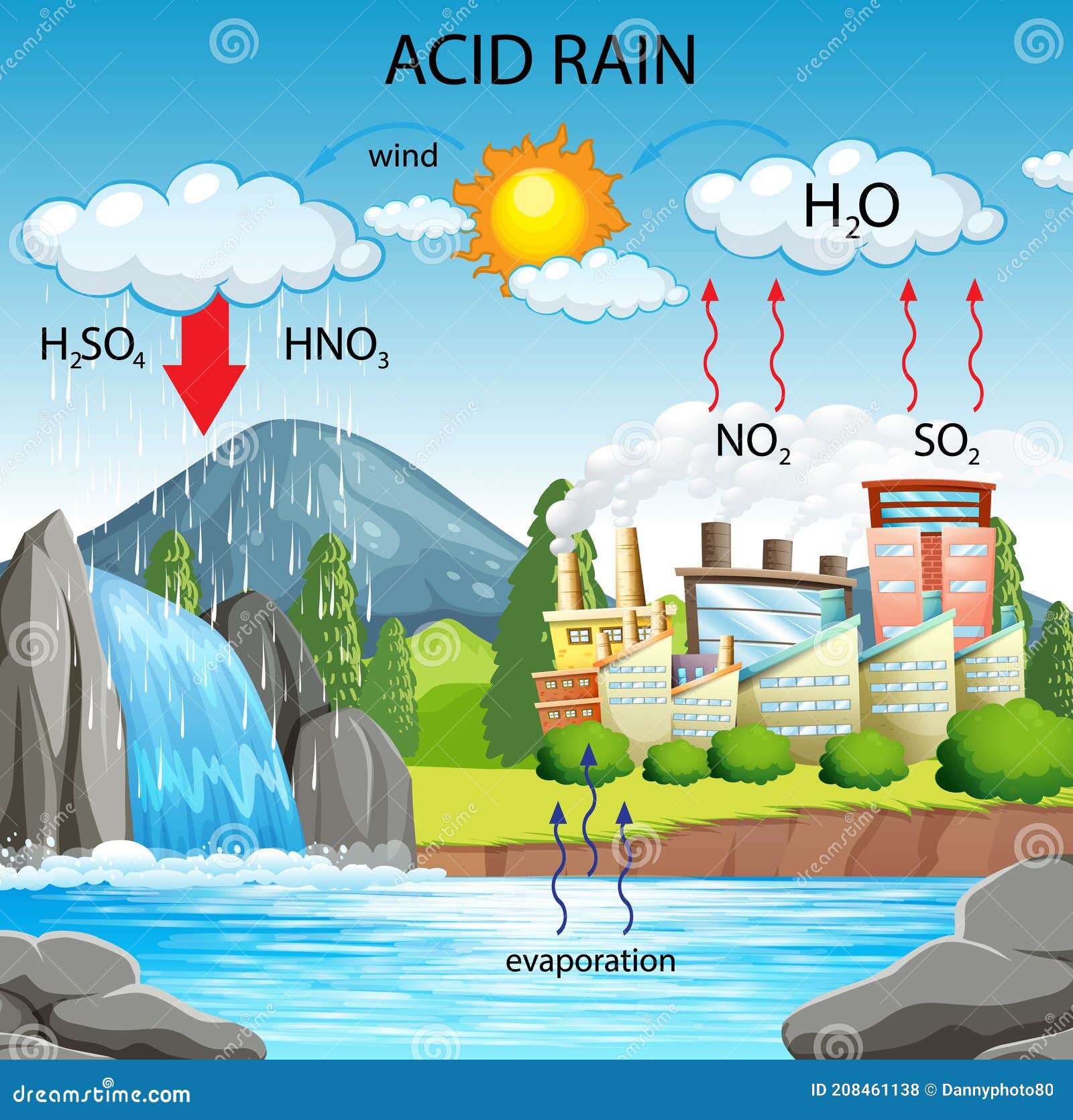 ACID RAIN

wind

$H_2O$

$H_2SO_4$

$HNO_3$

$NO_2$

$SO_2$

evaporation

dreamstime.com

ID 208461138 © Dannyphoto80