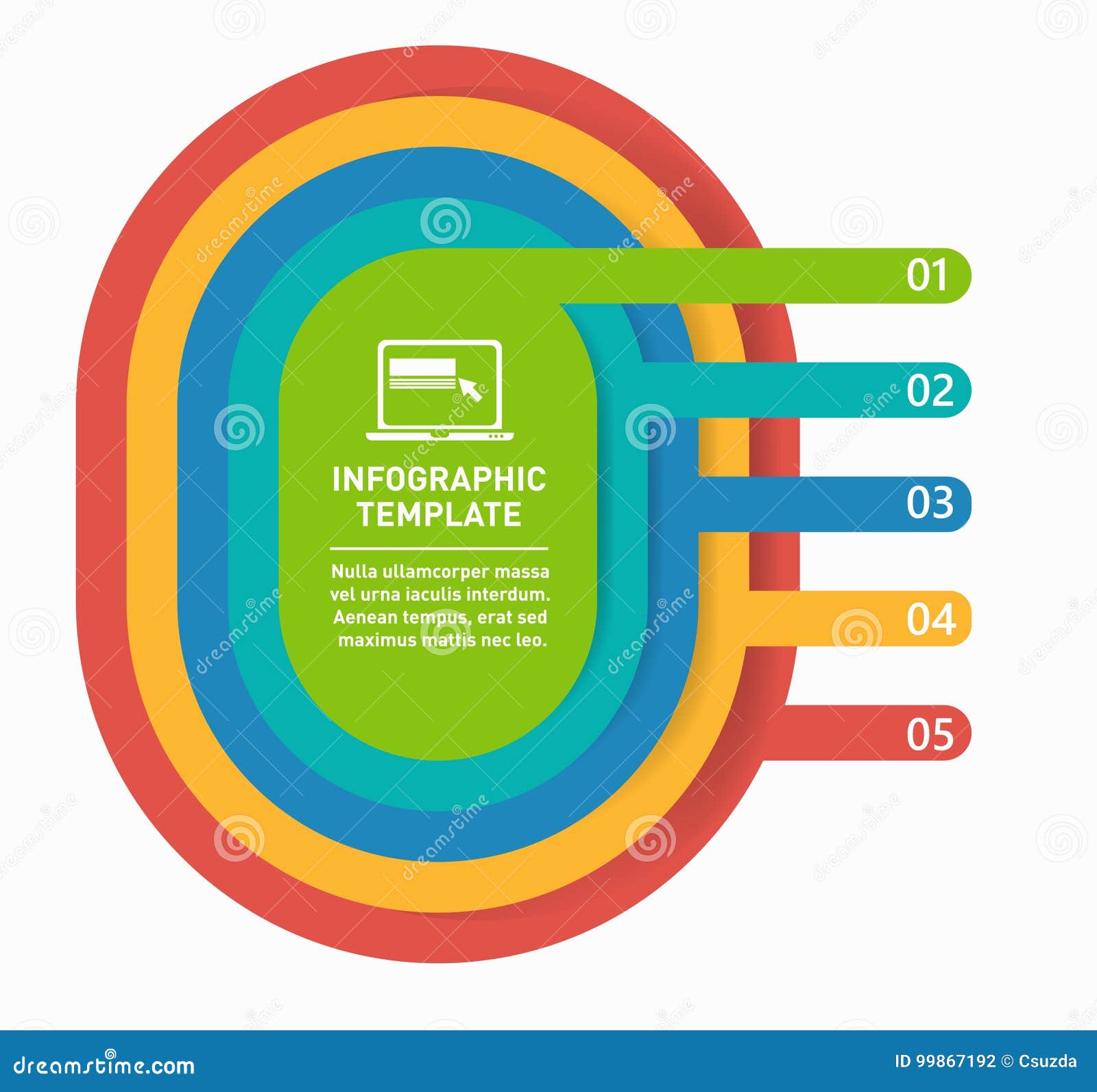 INFOGRAPHIC TEMPLATE

Nulla ullamcorper massa vel urna iaculis interdum. Aenean tempus, erat sed maximus mattis nec leo.

01

02

03

04

05

dreamstime.com

ID 99867192 © Csuzda