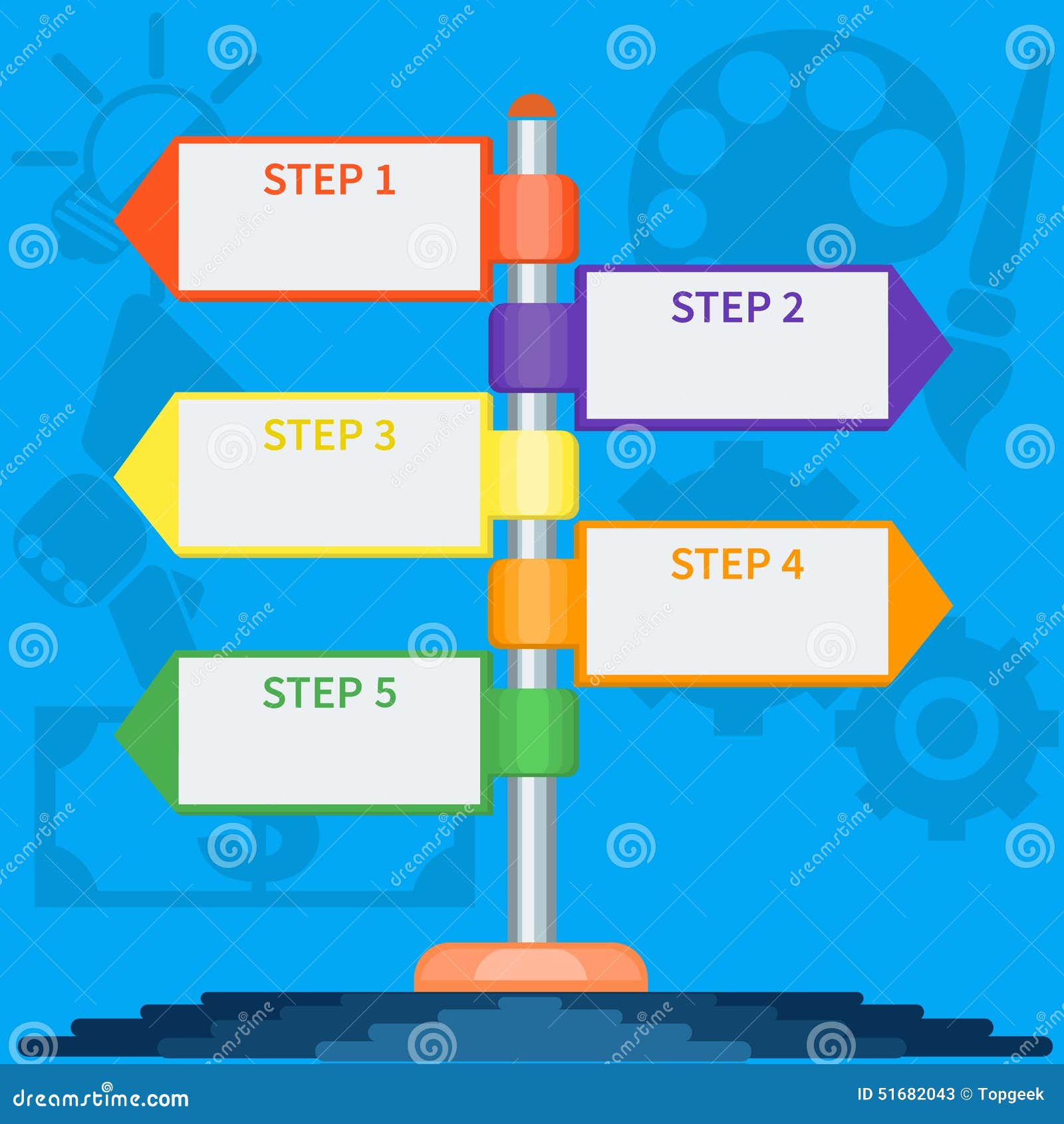 STEP 1

STEP 2

STEP 3

STEP 4

STEP 5

dreamstime.com

ID 51682043 © Topgeek