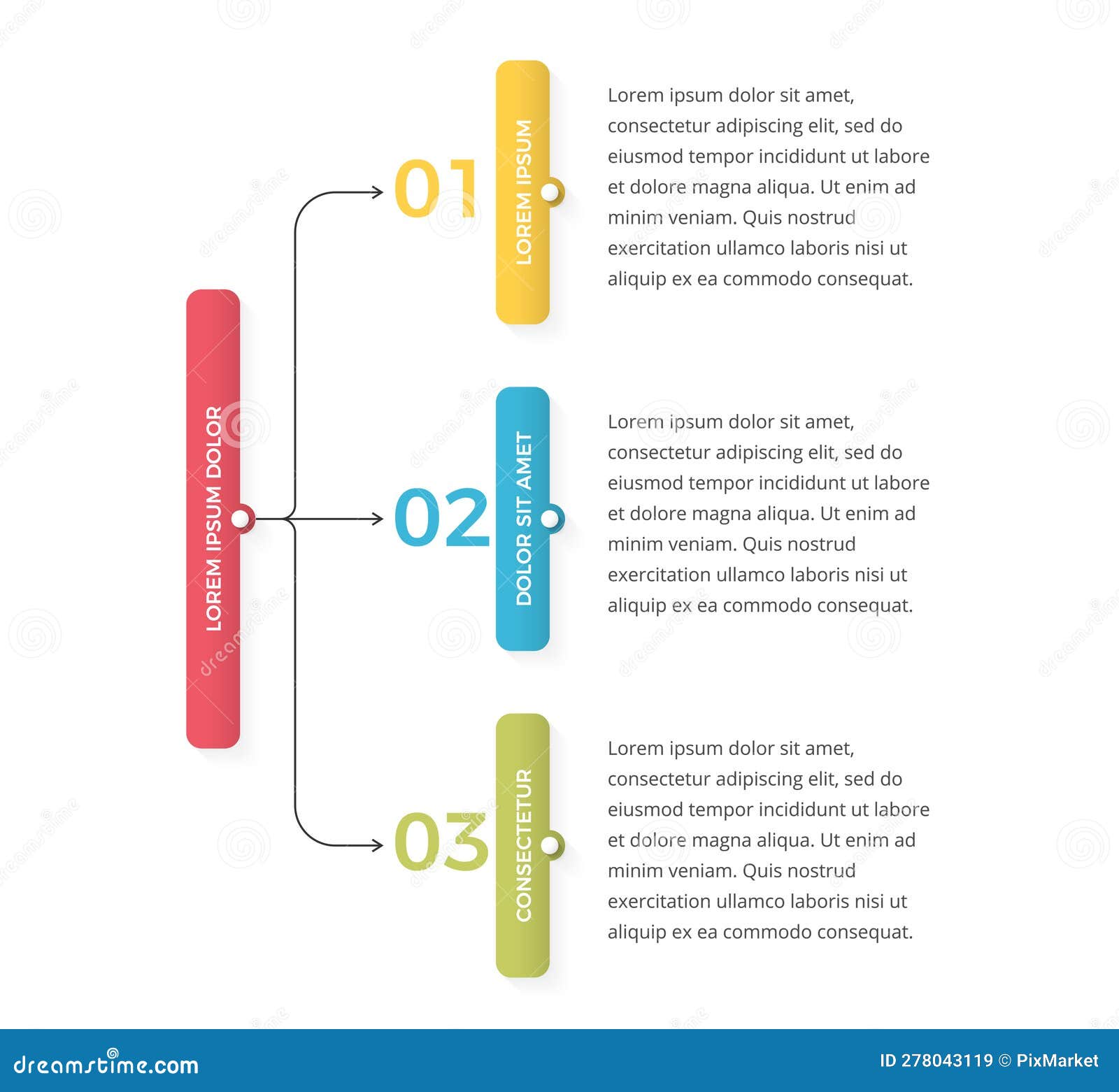 LOREM IPSUM DOLOR

01

LOREM IPSUM

Lorem ipsum dolor sit amet, consectetur adipiscing elit, sed do eiusmod tempor incididunt ut labore et dolore magna aliqua. Ut enim ad minim veniam. Quis nostrud exercitation ullamco laboris nisi ut aliquip ex ea commodo consequat.

02

DOLOR SIT AMET

Lorem ipsum dolor sit amet, consectetur adipiscing elit, sed do eiusmod tempor incididunt ut labore et dolore magna aliqua. Ut enim ad minim veniam. Quis nostrud exercitation ullamco laboris nisi ut aliquip ex ea commodo consequat.

03

CONSECTETUR

Lorem ipsum dolor sit amet, consectetur adipiscing elit, sed do eiusmod tempor incididunt ut labore et dolore magna aliqua. Ut enim ad minim veniam. Quis nostrud exercitation ullamco laboris nisi ut aliquip ex ea commodo consequat.

dreamstime.com

ID 278043119 © PixMarket