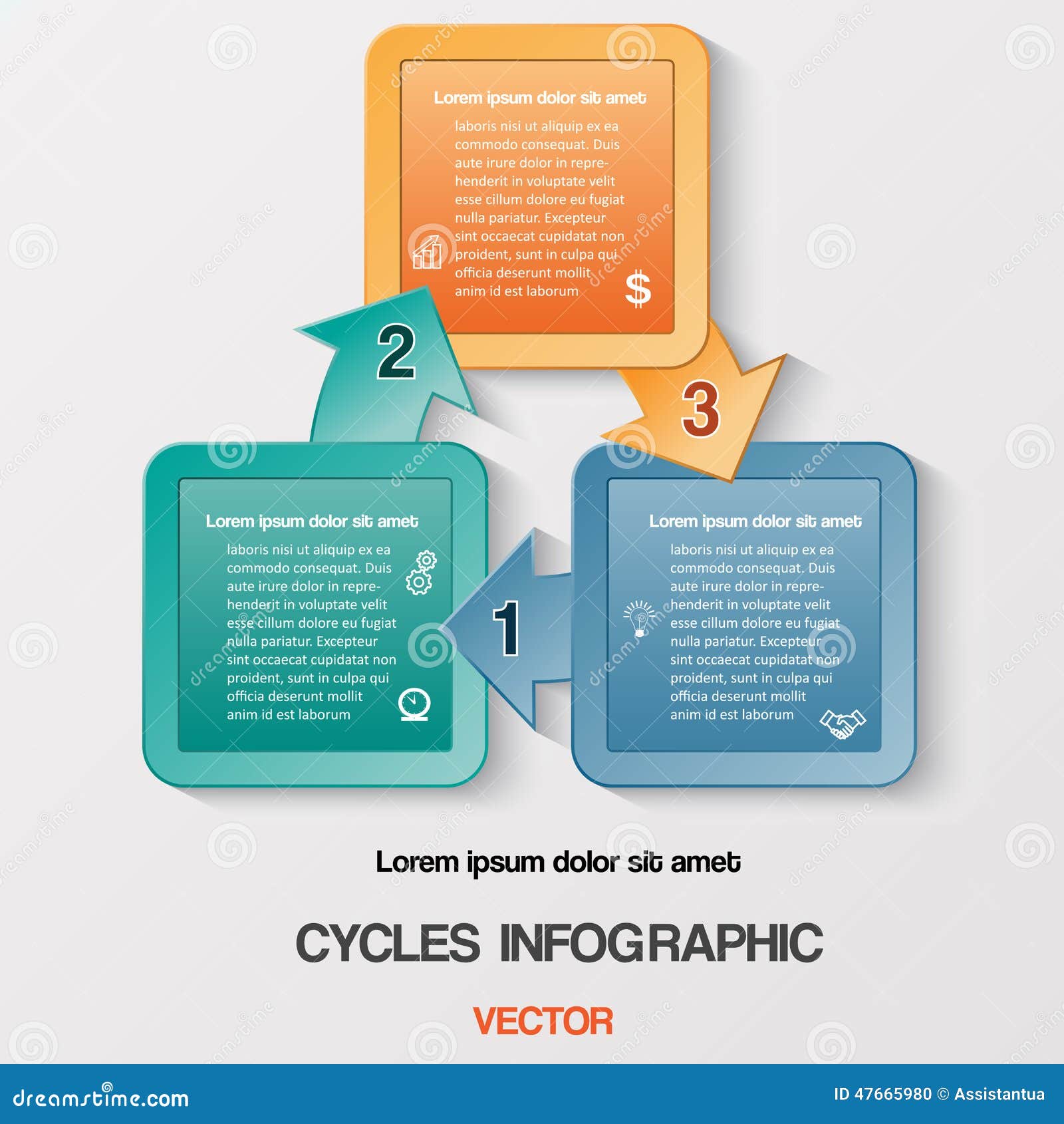 Lorem ipsum dolor sit amet

laboris nisi ut aliquip ex ea commodo consequat. Duis aute irure dolor in reprehenderit in voluptate velit esse cillum dolore eu fugiat nulla pariatur. Excepteur sint occaecat cupidatat non proident, sunt in culpa qui officia deserunt mollit anim id est laborum

$

2

3

Lorem ipsum dolor sit amet

laboris nisi ut aliquip ex ea commodo consequat. Duis aute irure dolor in reprehenderit in voluptate velit esse cillum dolore eu fugiat nulla pariatur. Excepteur sint occaecat cupidatat non proident, sunt in culpa qui officia deserunt mollit anim id est laborum

1

Lorem ipsum dolor sit amet

laboris nisi ut aliquip ex ea commodo consequat. Duis aute irure dolor in reprehenderit in voluptate velit esse cillum dolore eu fugiat nulla pariatur. Excepteur sint occaecat cupidatat non proident, sunt in culpa qui officia deserunt mollit anim id est laborum

Lorem ipsum dolor sit amet

CYCLES INFOGRAPHIC

VECTOR

dreamstime.com

ID 47665980 © Assistantua