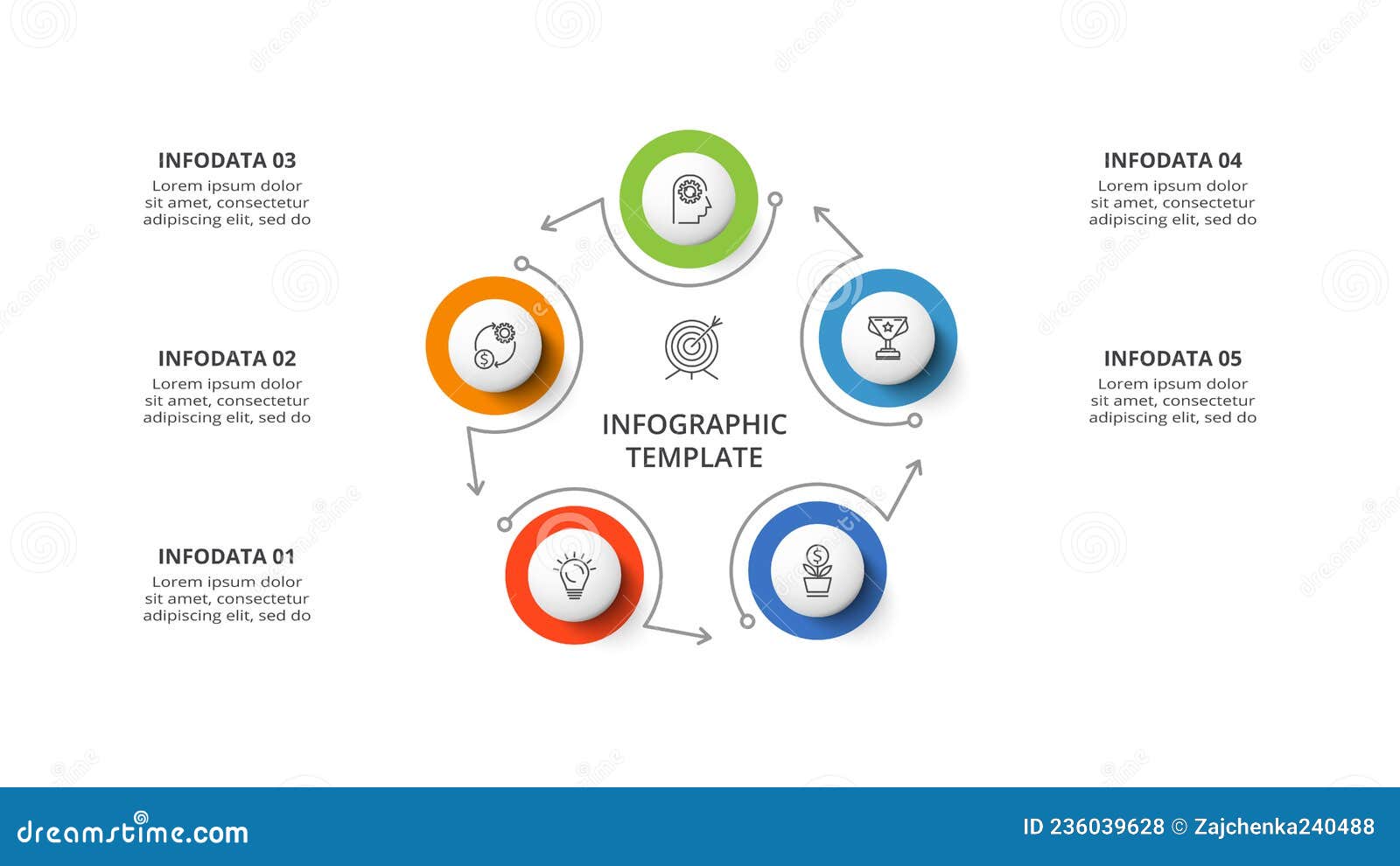 INFODATA 03
Lorem ipsum dolor sit amet, consectetur adipiscing elit, sed do

INFODATA 02
Lorem ipsum dolor sit amet, consectetur adipiscing elit, sed do

INFODATA 01
Lorem ipsum dolor sit amet, consectetur adipiscing elit, sed do

INFOGRAPHIC TEMPLATE

INFODATA 04
Lorem ipsum dolor sit amet, consectetur adipiscing elit, sed do

INFODATA 05
Lorem ipsum dolor sit amet, consectetur adipiscing elit, sed do

dreamstime.com
ID 236039628 © Zajchenka240488