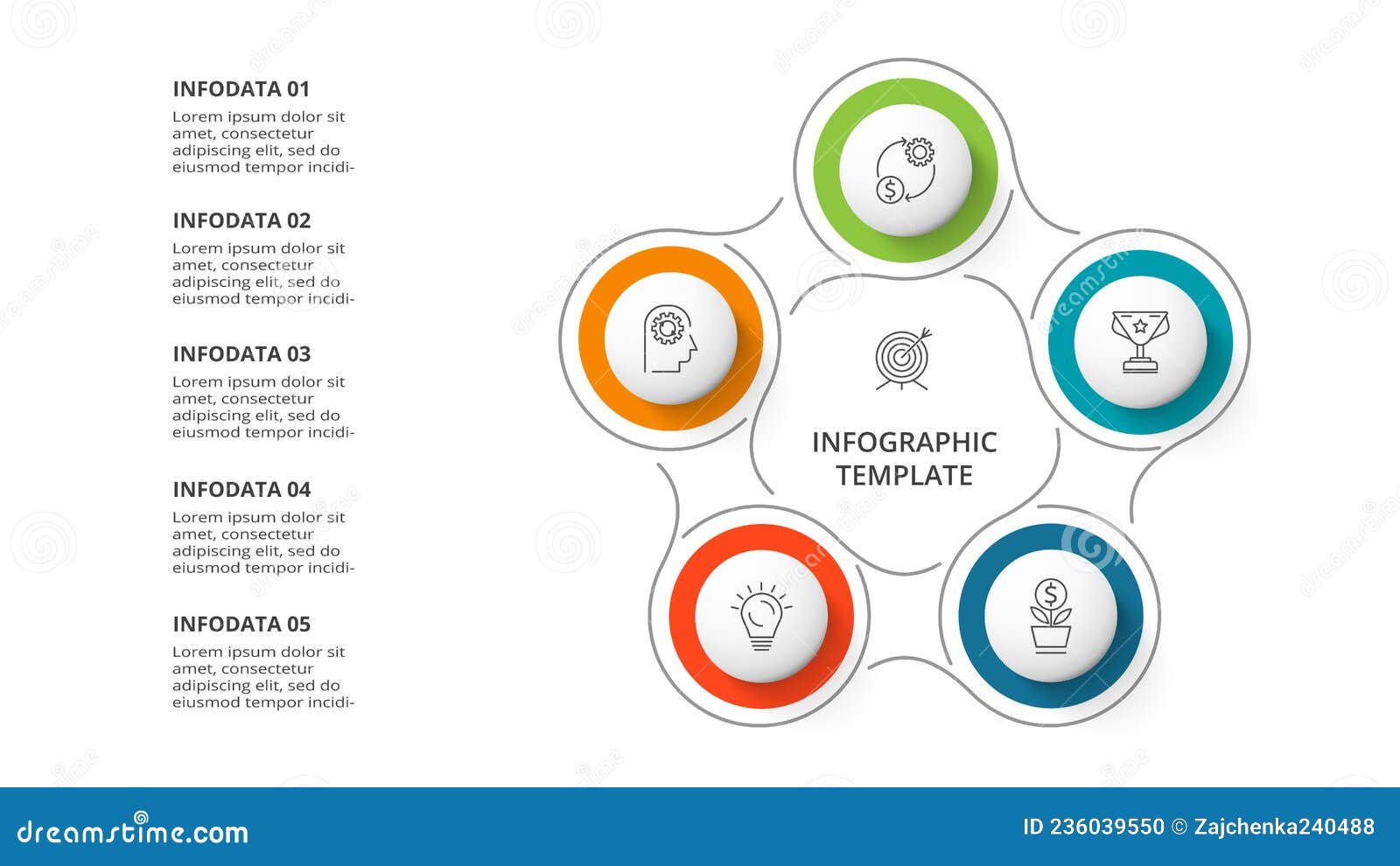 INFODATA 01
Lorem ipsum dolor sit amet, consectetur adipiscing elit, sed do eiusmod tempor incidi-

INFODATA 02
Lorem ipsum dolor sit amet, consectetur adipiscing elit, sed do eiusmod tempor incidi-

INFODATA 03
Lorem ipsum dolor sit amet, consectetur adipiscing elit, sed do eiusmod tempor incidi-

INFODATA 04
Lorem ipsum dolor sit amet, consectetur adipiscing elit, sed do eiusmod tempor incidi-

INFODATA 05
Lorem ipsum dolor sit amet, consectetur adipiscing elit, sed do eiusmod tempor incidi-

INFOGRAPHIC TEMPLATE

dreamstime.com

ID 236039550 © Zajchenka240488