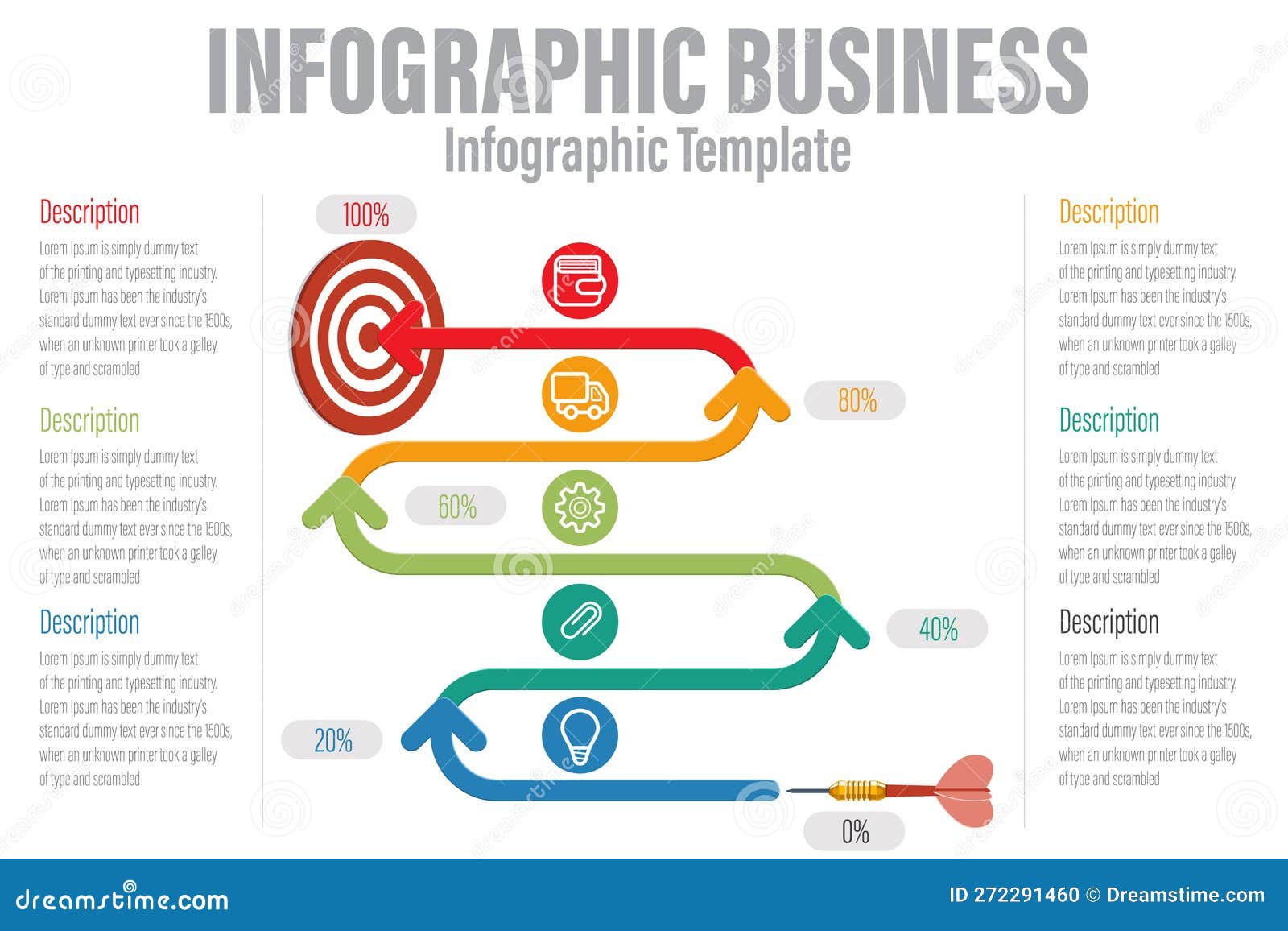 INFOGRAPHIC BUSINESS
Infographic Template

Description
Lorem Ipsum is simply dummy text of the printing and typesetting industry. Lorem Ipsum has been the industry's standard dummy text ever since the 1500s, when an unknown printer took a galley of type and scrambled

Description
Lorem Ipsum is simply dummy text of the printing and typesetting industry. Lorem Ipsum has been the industry's standard dummy text ever since the 1500s, when an unknown printer took a galley of type and scrambled

Description
Lorem Ipsum is simply dummy text of the printing and typesetting industry. Lorem Ipsum has been the industry's standard dummy text ever since the 1500s, when an unknown printer took a galley of type and scrambled

100%
80%
60%
40%
20%
0%

Description
Lorem Ipsum is simply dummy text of the printing and typesetting industry. Lorem Ipsum has been the industry's standard dummy text ever since the 1500s, when an unknown printer took a galley of type and scrambled

Description
Lorem Ipsum is simply dummy text of the printing and typesetting industry. Lorem Ipsum has been the industry's standard dummy text ever since the 1500s, when an unknown printer took a galley of type and scrambled

Description
Lorem Ipsum is simply dummy text of the printing and typesetting industry. Lorem Ipsum has been the industry's standard dummy text ever since the 1500s, when an unknown printer took a galley of type and scrambled

dreamstime.com
ID 272291460 © Dreamstime.com