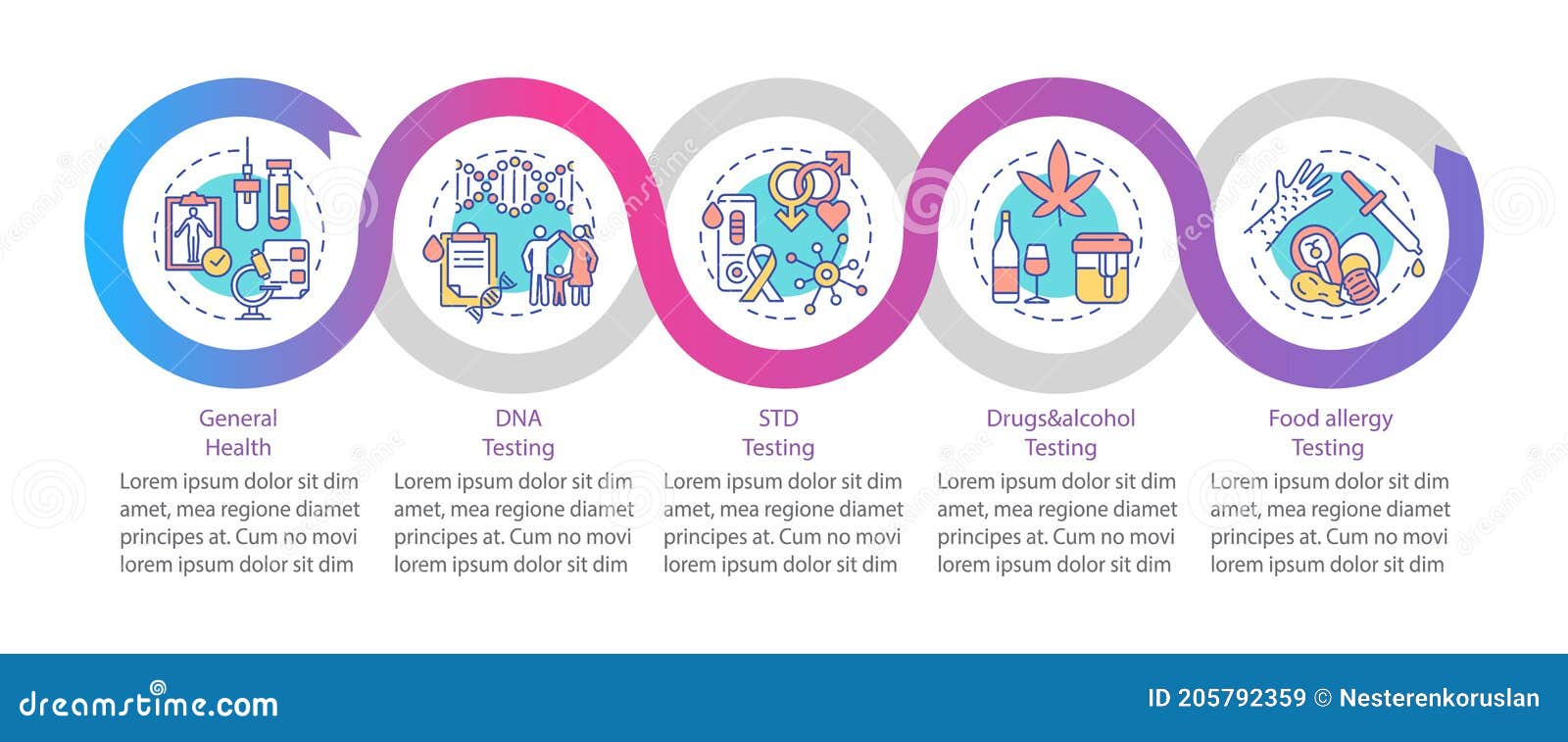 General Health

Lorem ipsum dolor sit dim amet, mea regione diamet principes at. Cum no movi lorem ipsum dolor sit dim

DNA Testing

Lorem ipsum dolor sit dim amet, mea regione diamet principes at. Cum no movi lorem ipsum dolor sit dim

STD Testing

Lorem ipsum dolor sit dim amet, mea regione diamet principes at. Cum no movi lorem ipsum dolor sit dim

Drugs&alcohol Testing

Lorem ipsum dolor sit dim amet, mea regione diamet principes at. Cum no movi lorem ipsum dolor sit dim

Food allergy Testing

Lorem ipsum dolor sit dim amet, mea regione diamet principes at. Cum no movi lorem ipsum dolor sit dim

dreamstime.com

ID 205792359 © Nesterenkoruslan