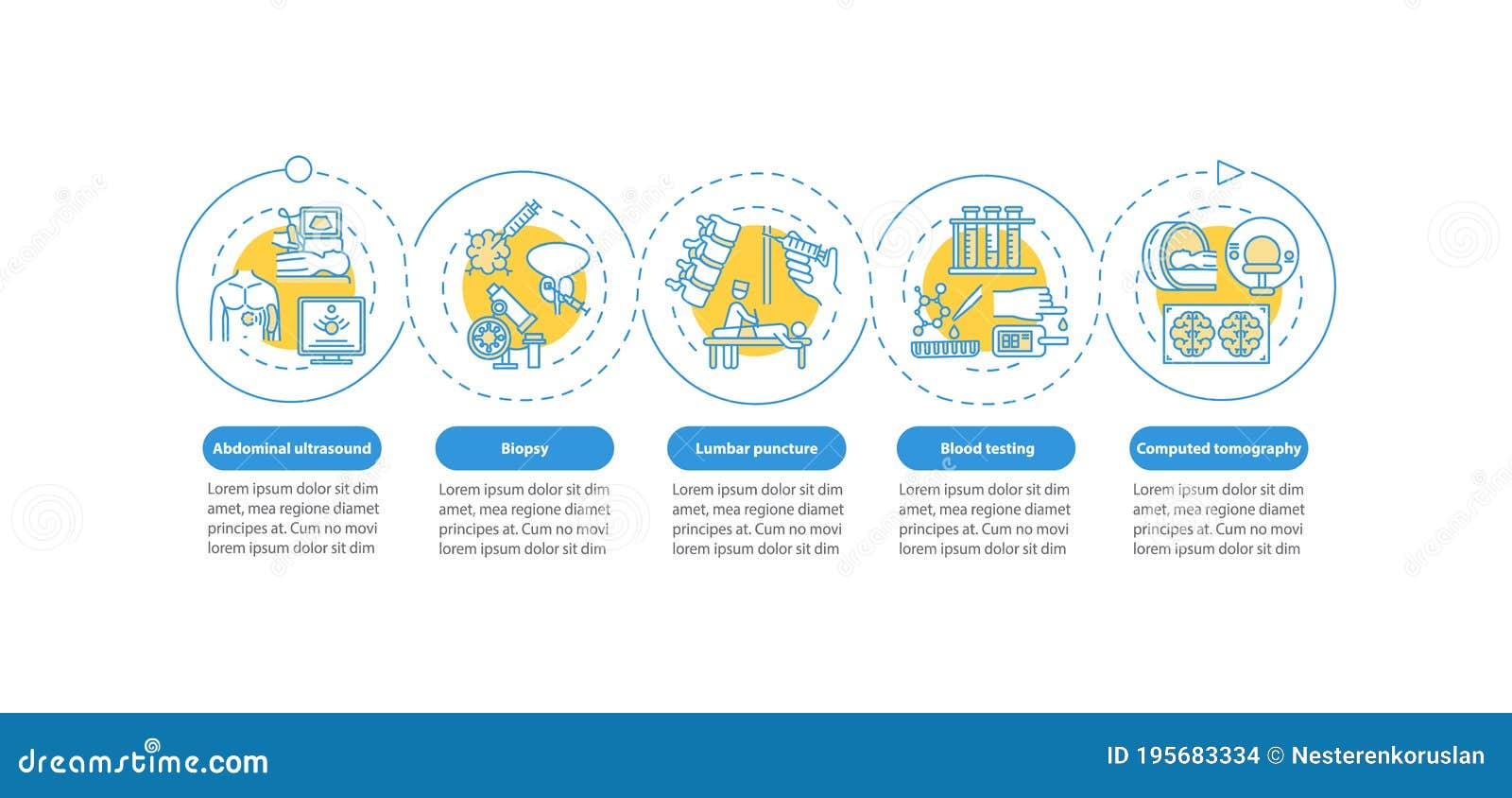 Abdominal ultrasound

Lorem ipsum dolor sit dim amet, mea regione diamet principes at. Cum no movi lorem ipsum dolor sit dim

Biopsy

Lorem ipsum dolor sit dim amet, mea regione diamet principes at. Cum no movi lorem ipsum dolor sit dim

Lumbar puncture

Lorem ipsum dolor sit dim amet, mea regione diamet principes at. Cum no movi lorem ipsum dolor sit dim

Blood testing

Lorem ipsum dolor sit dim amet, mea regione diamet principes at. Cum no movi lorem ipsum dolor sit dim

Computed tomography

Lorem ipsum dolor sit dim amet, mea regione diamet principes at. Cum no movi lorem ipsum dolor sit dim

dreamstime.com

ID 195683334 © Nesterenkoruslan