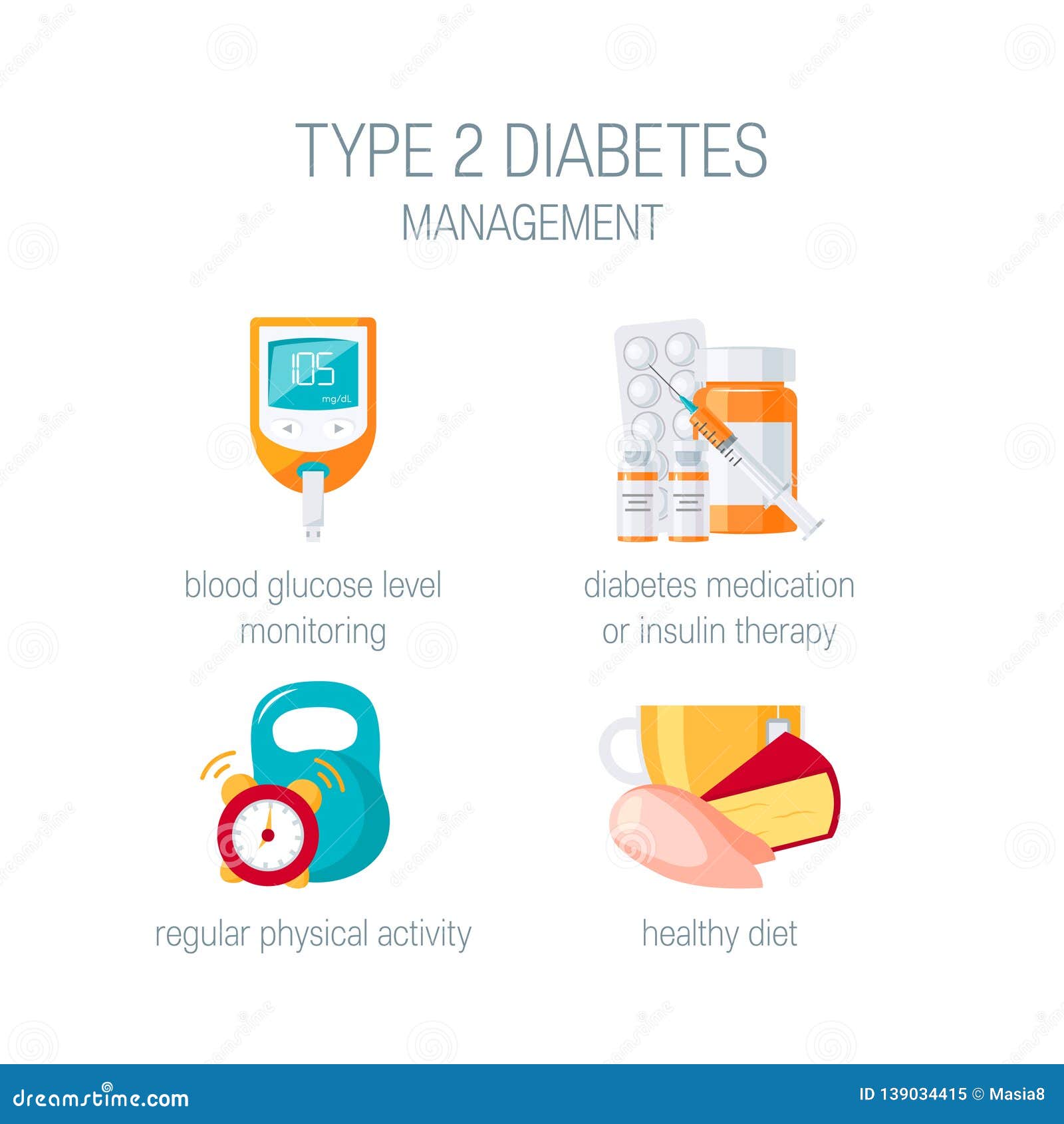 TYPE 2 DIABETES
MANAGEMENT

105
mg/dL

blood glucose level monitoring

diabetes medication or insulin therapy

regular physical activity

healthy diet

dreamstime.com

ID 139034415 © Masia8