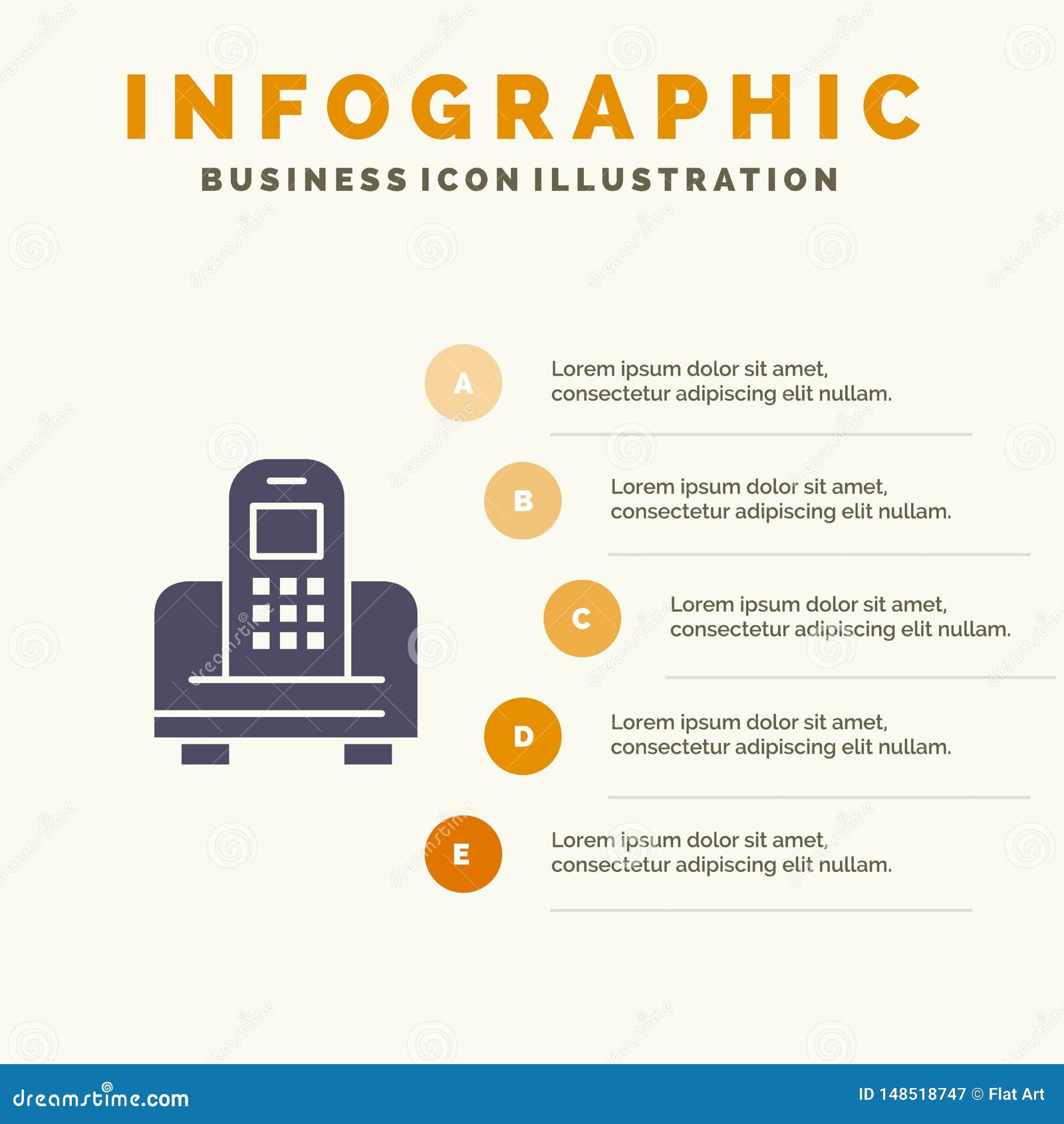 INFOGRAPHIC
BUSINESS ICON ILLUSTRATION

A
Lorem ipsum dolor sit amet, consectetur adipiscing elit nullam.

B
Lorem ipsum dolor sit amet, consectetur adipiscing elit nullam.

C
Lorem ipsum dolor sit amet, consectetur adipiscing elit nullam.

D
Lorem ipsum dolor sit amet, consectetur adipiscing elit nullam.

E
Lorem ipsum dolor sit amet, consectetur adipiscing elit nullam.

dreamstime.com
ID 148518747 © Flat Art