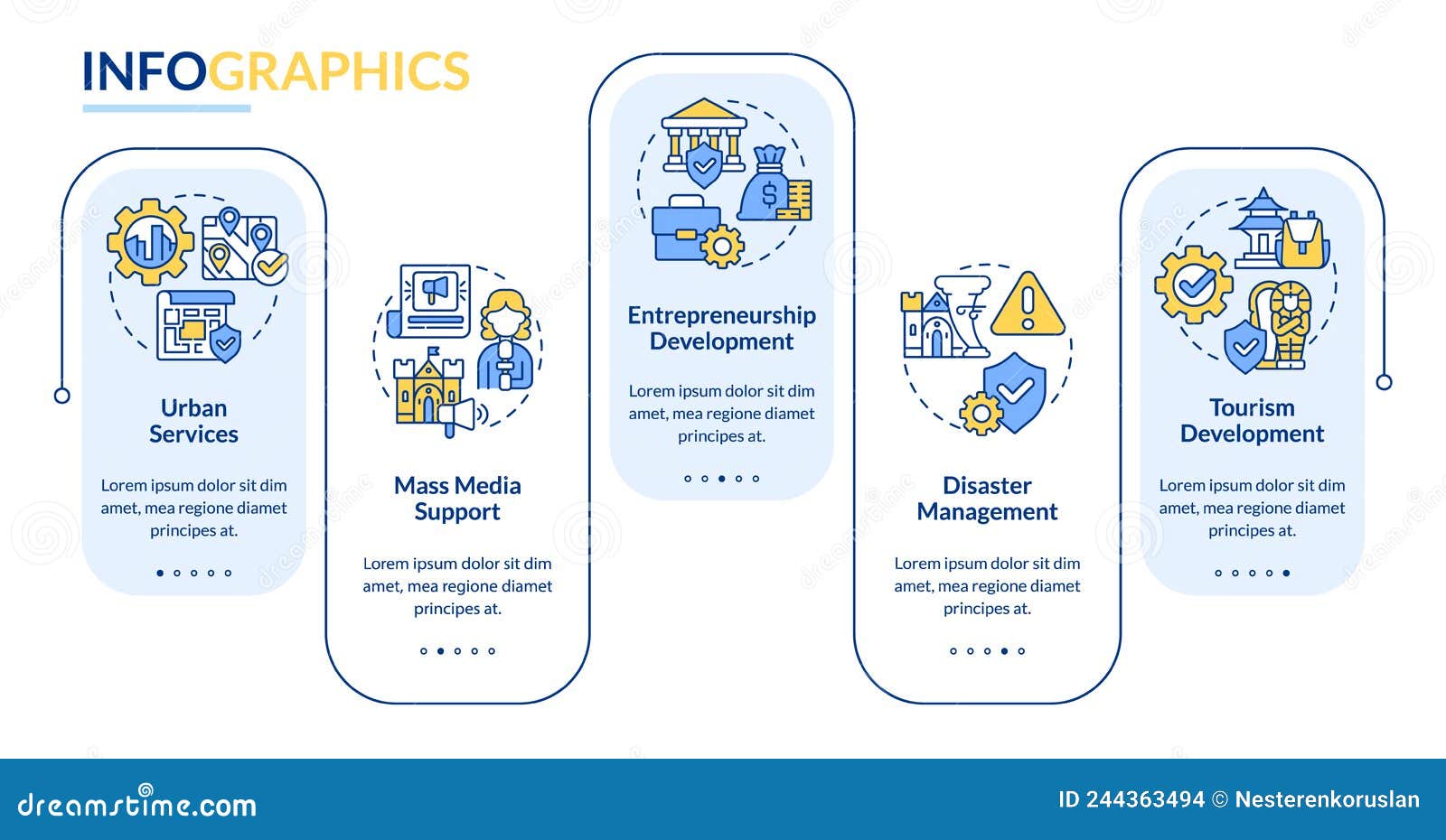 INFOGRAPHICS

Urban Services

Lorem ipsum dolor sit dim amet, mea regione diamet principes at.

Mass Media Support

Lorem ipsum dolor sit dim amet, mea regione diamet principes at.

Entrepreneurship Development

Lorem ipsum dolor sit dim amet, mea regione diamet principes at.

Disaster Management

Lorem ipsum dolor sit dim amet, mea regione diamet principes at.

Tourism Development

Lorem ipsum dolor sit dim amet, mea regione diamet principes at.

dreamstime.com

ID 244363494 © Nesterenkoruslan