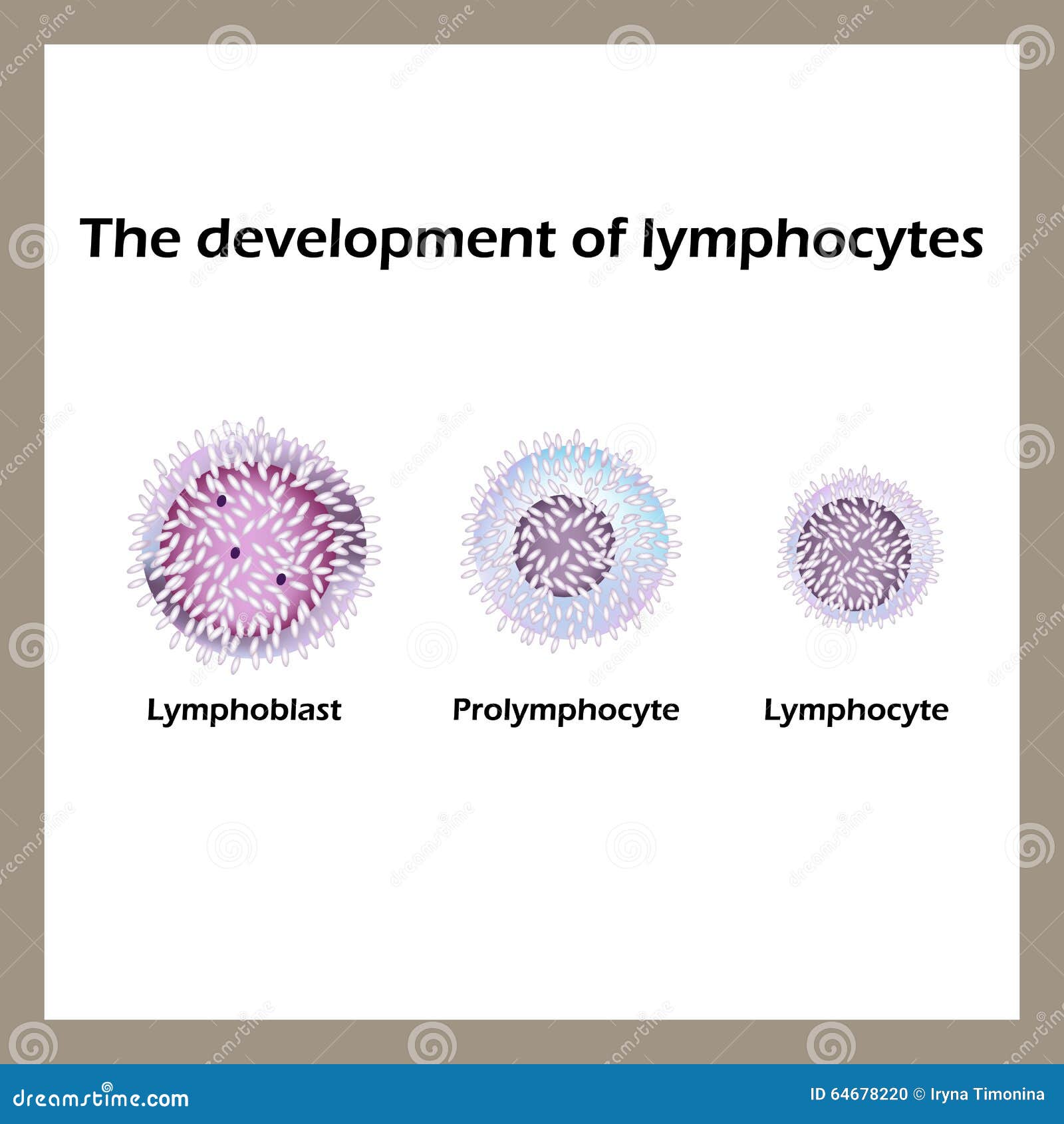 The development of lymphocytes

Lymphoblast

Prolymphocyte

Lymphocyte

dreamstime.com

ID 64678220 © Iryna Timonina