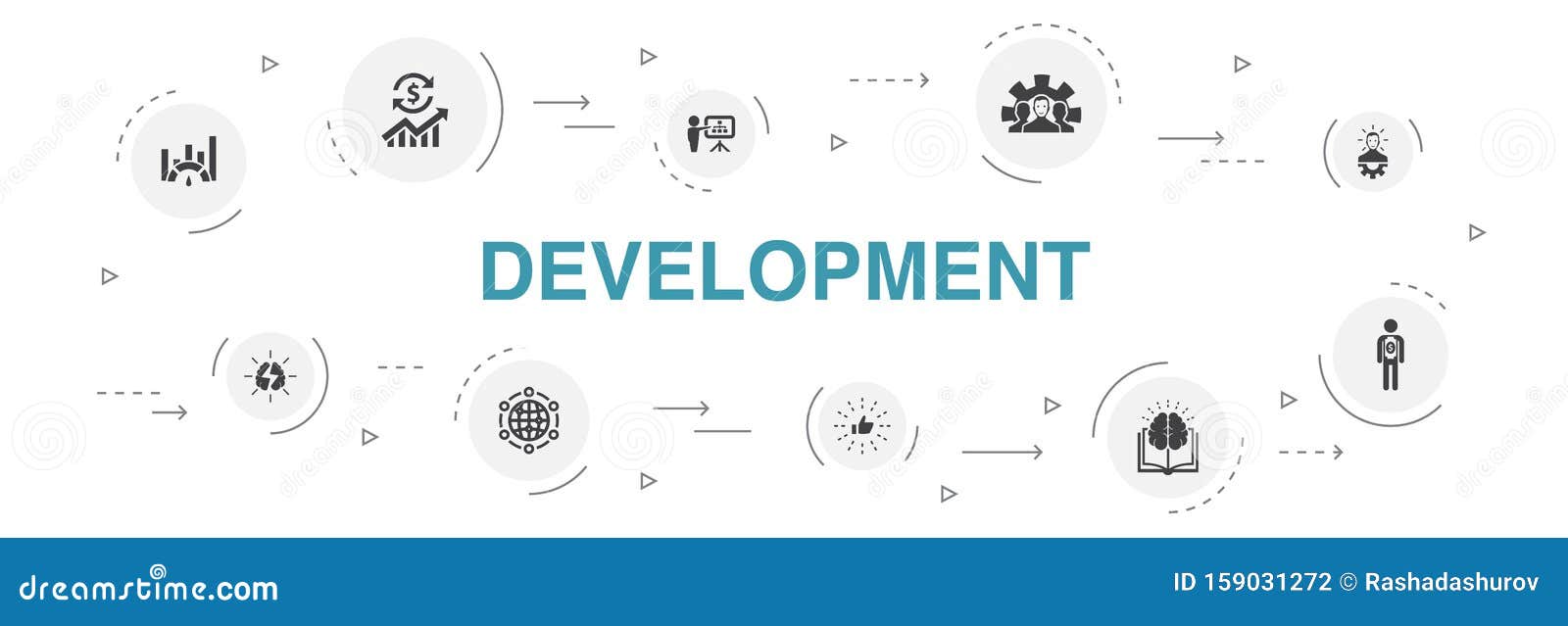 DEVELOPMENT

dreamstime.com

ID 159031272 © Rashadashurov