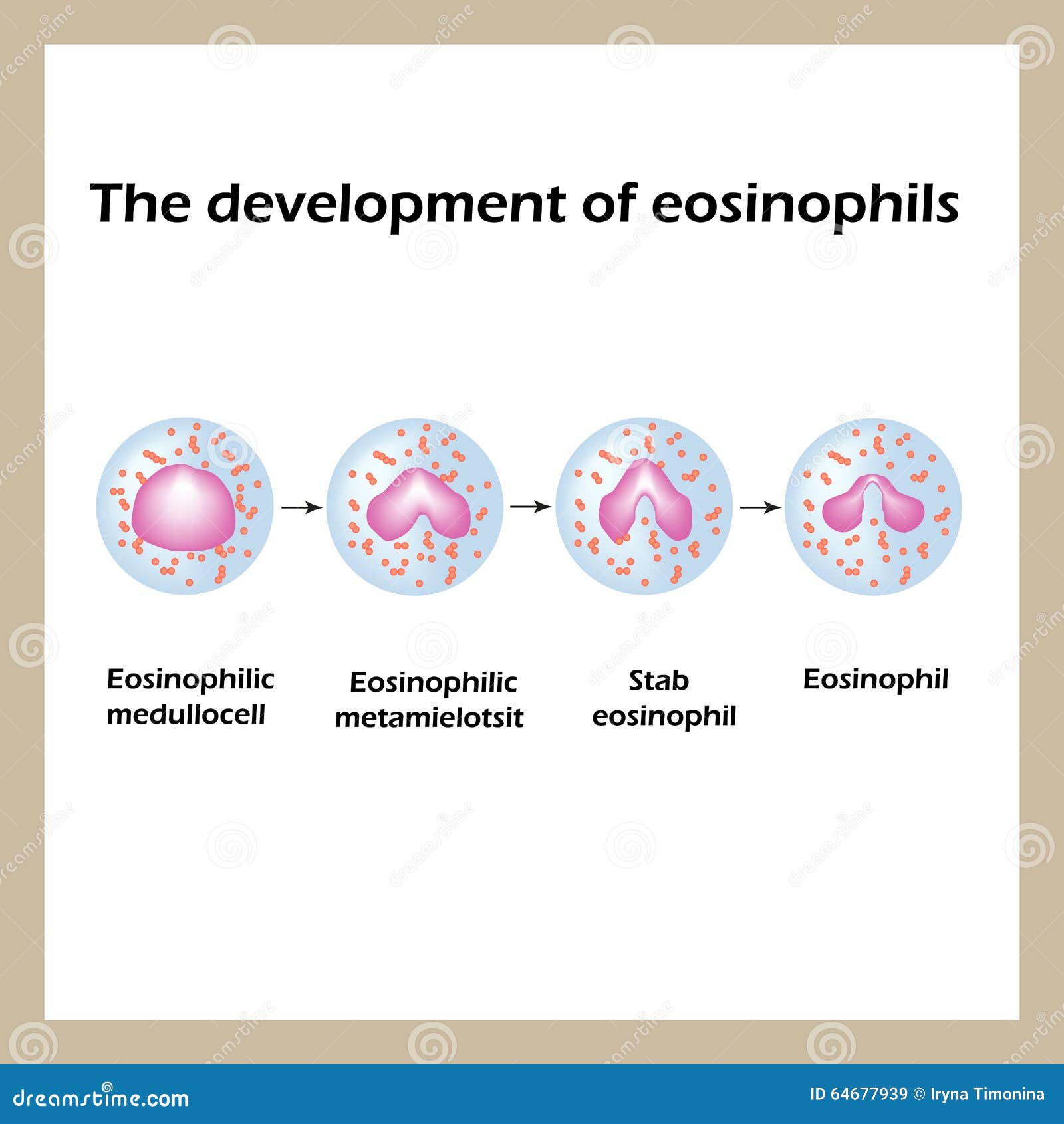 The development of eosinophils

Eosinophilic medullocell

Eosinophilic metamielotsit

Stab eosinophil

Eosinophil

dreamstime.com

ID 64677939 © Iryna Timonina