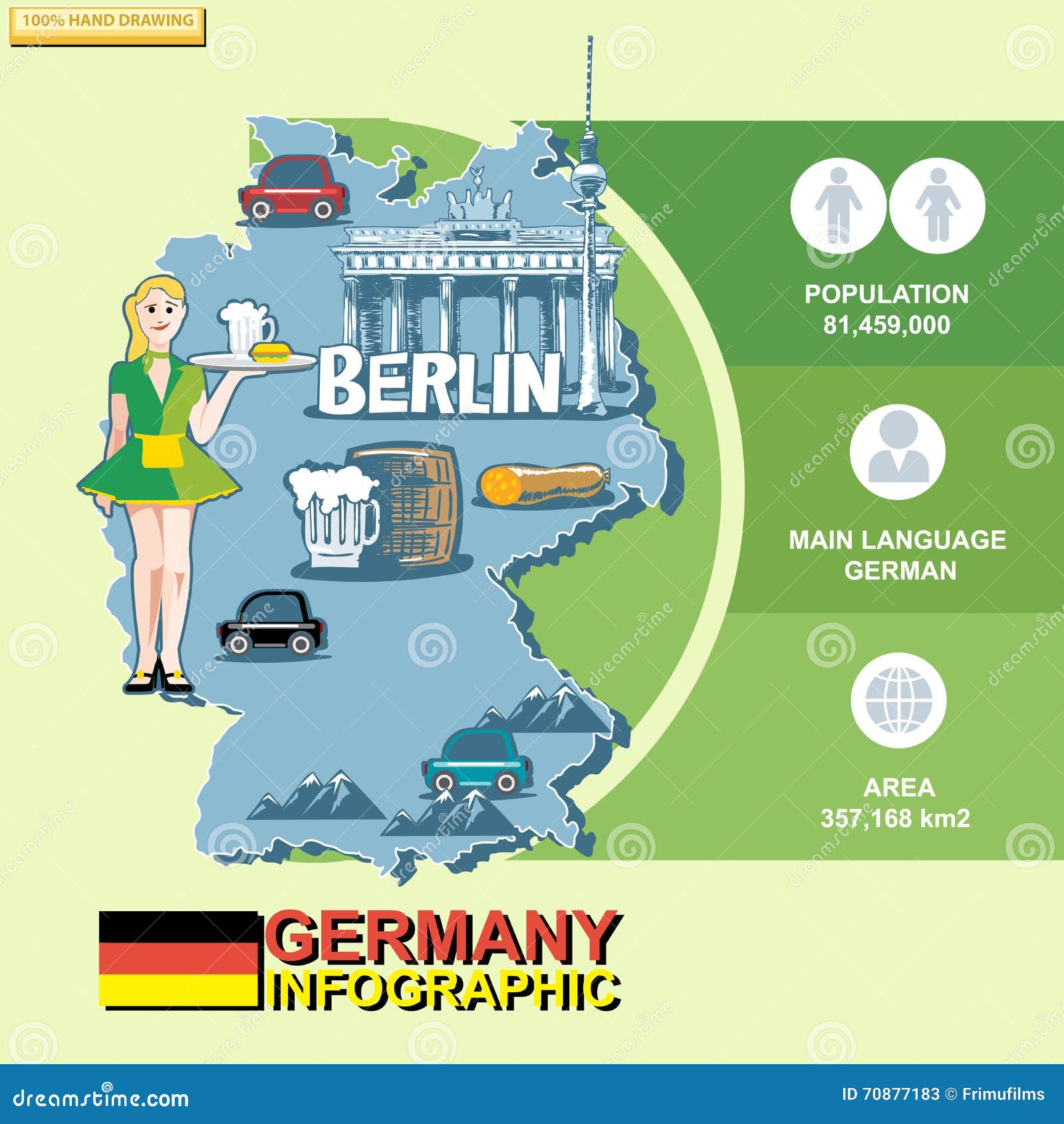 100% HAND DRAWING

BERLIN

POPULATION
81,459,000

MAIN LANGUAGE
GERMAN

AREA
357,168 km2

GERMANY
INFOGRAPHIC

dreamstime.com

ID 70877183 © Frimufilms