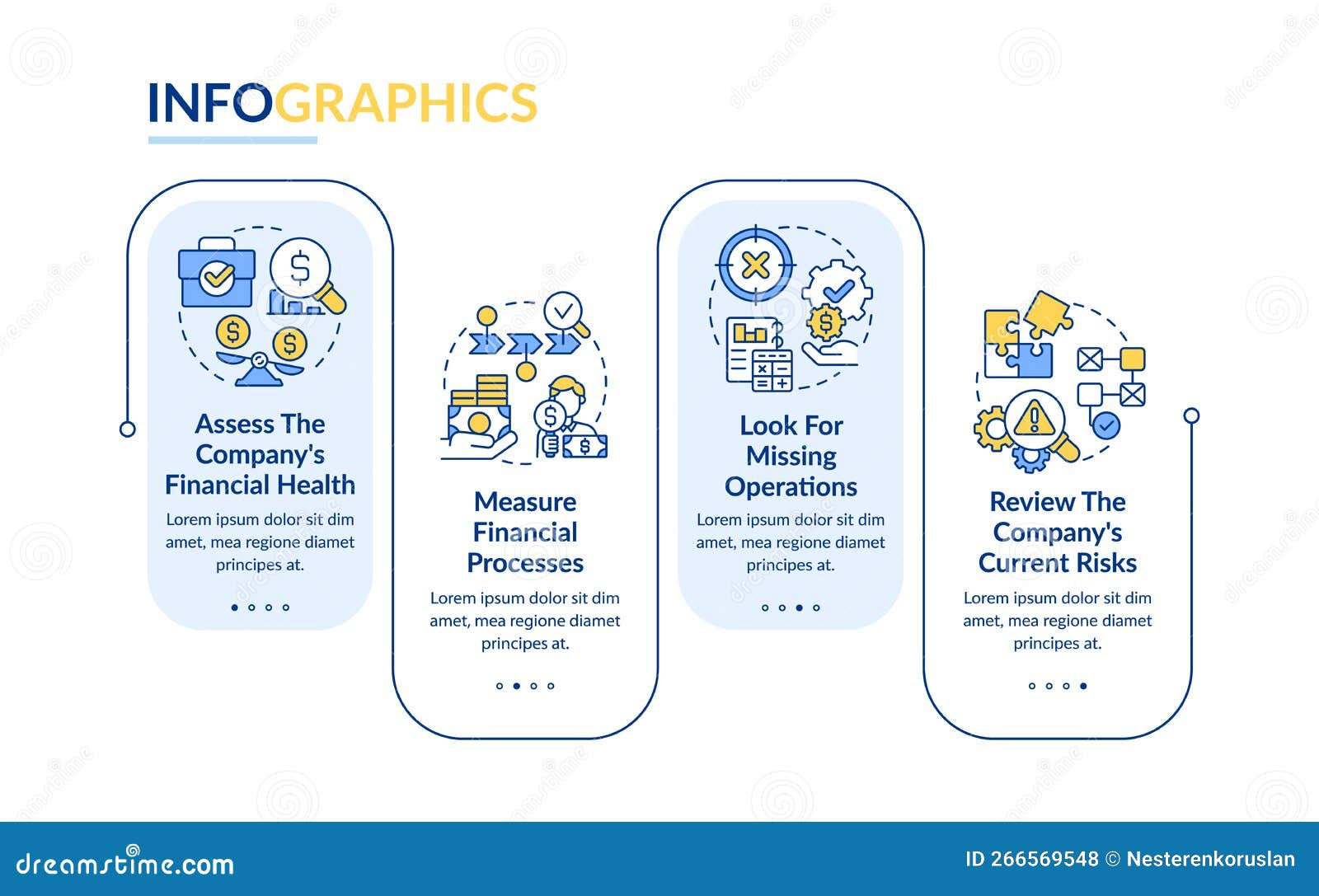 INFOGRAPHICS

Assess The Company's Financial Health
Lorem ipsum dolor sit dim amet, mea regione diamet principes at.

Measure Financial Processes
Lorem ipsum dolor sit dim amet, mea regione diamet principes at.

Look For Missing Operations
Lorem ipsum dolor sit dim amet, mea regione diamet principes at.

Review The Company's Current Risks
Lorem ipsum dolor sit dim amet, mea regione diamet principes at.

dreamstime.com
ID 266569548 © Nesterenkoruslan