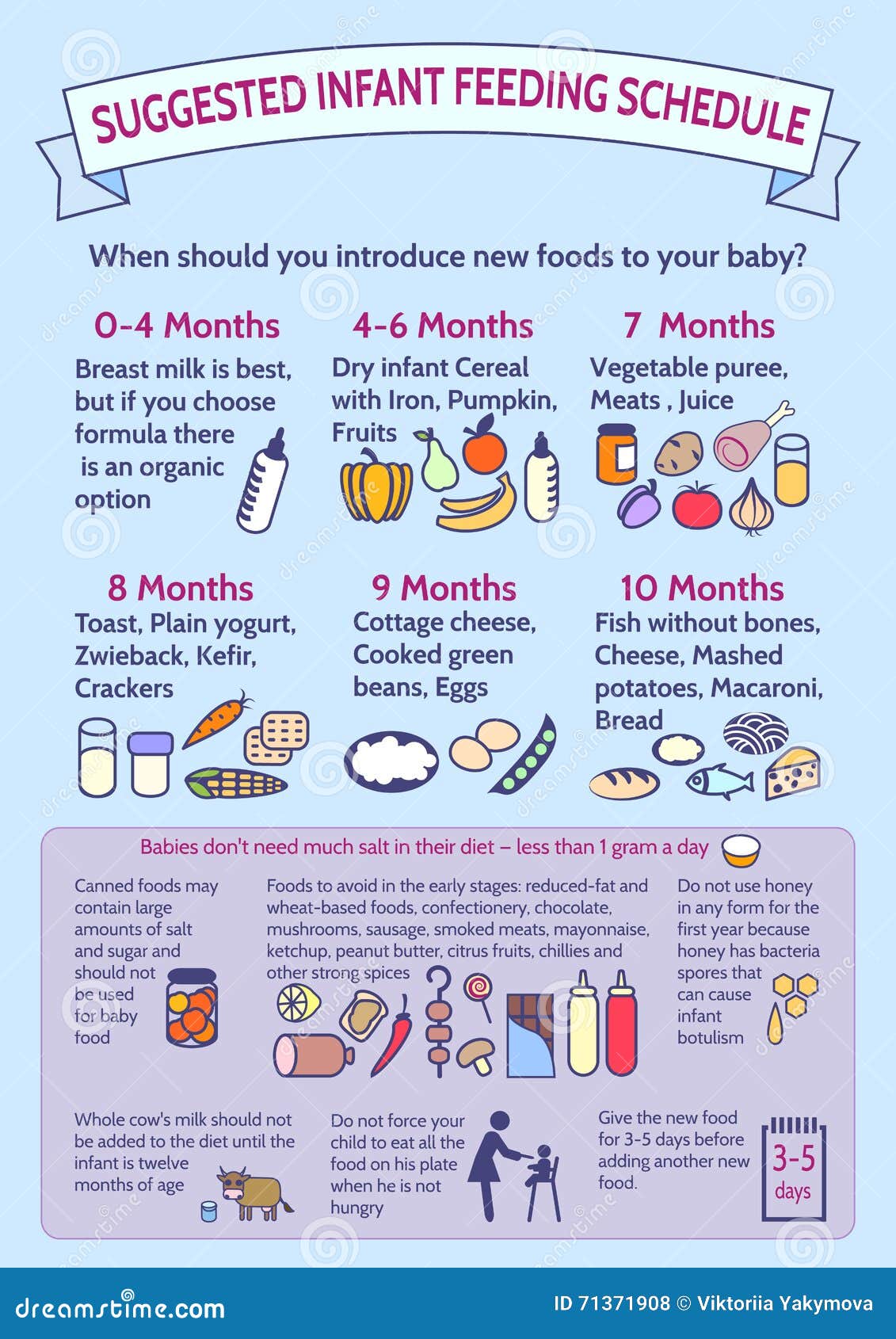 SUGGESTED INFANT FEEDING SCHEDULE

When should you introduce new foods to your baby?

0-4 Months
Breast milk is best, but if you choose formula there is an organic option

4-6 Months
Dry infant Cereal with Iron, Pumpkin, Fruits

7 Months
Vegetable puree, Meats , Juice

8 Months
Toast, Plain yogurt, Zwieback, Kefir, Crackers

9 Months
Cottage cheese, Cooked green beans, Eggs

10 Months
Fish without bones, Cheese, Mashed potatoes, Macaroni, Bread

Babies don't need much salt in their diet – less than 1 gram a day

Canned foods may contain large amounts of salt and sugar and should not be used for baby food

Foods to avoid in the early stages: reduced-fat and wheat-based foods, confectionery, chocolate, mushrooms, sausage, smoked meats, mayonnaise, ketchup, peanut butter, citrus fruits, chillies and other strong spices

Do not use honey in any form for the first year because honey has bacteria spores that can cause infant botulism

Whole cow's milk should not be added to the diet until the infant is twelve months of age

Do not force your child to eat all the food on his plate when he is not hungry

Give the new food for 3-5 days before adding another new food.

3-5 days

dreamstime.com

ID 71371908 © Viktoriia Yakymova