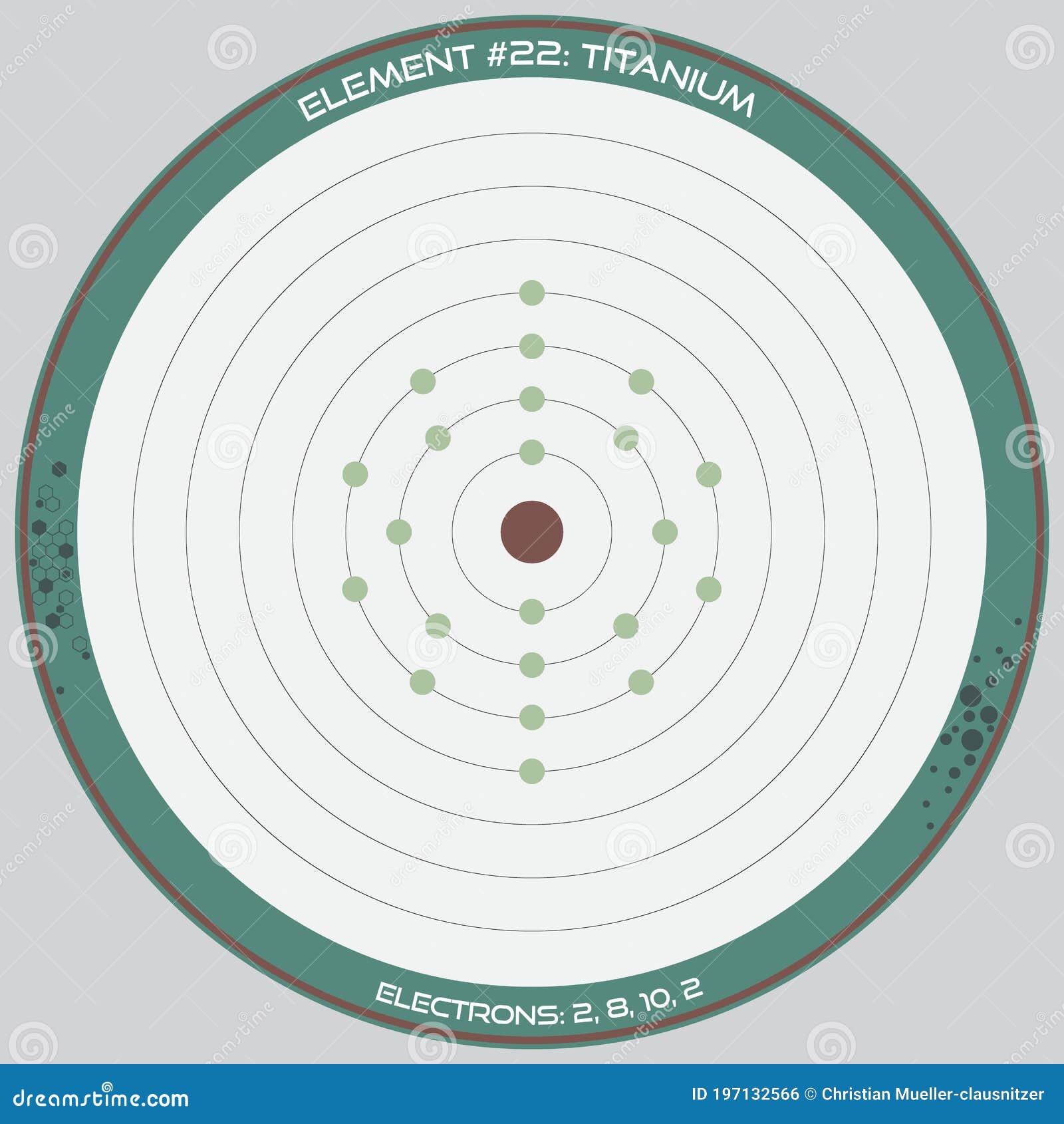 ELEMENT #22: TITANIUM

ELECTRONS: 2, 8, 10, 2

dreamstime.com

ID 197132566 © Christian Mueller-clausnitzer