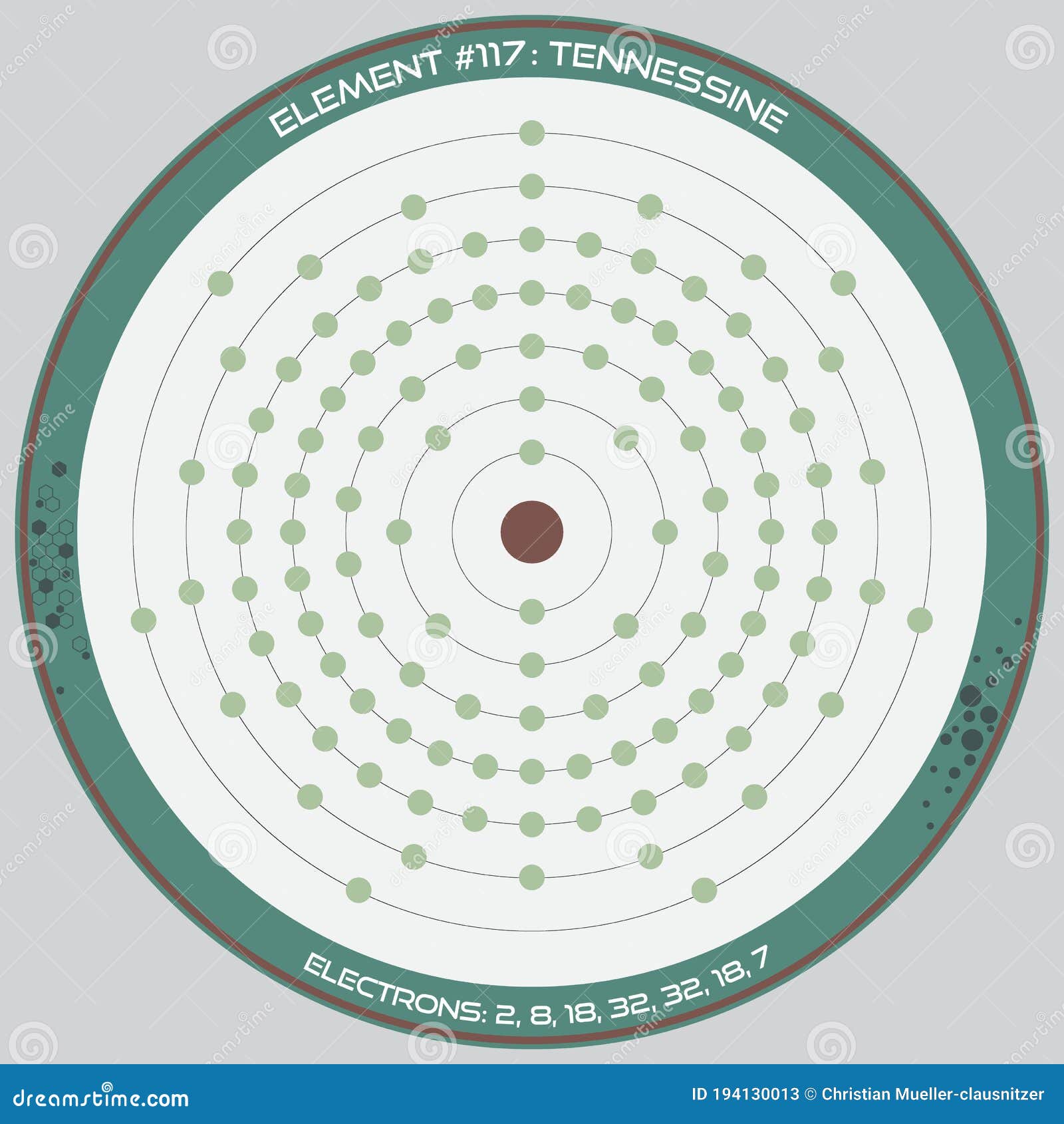 ELEMENT #117 : TENNESSINE

ELECTRONS: 2, 8, 18, 32, 32, 18, 7

dreamstime.com

ID 194130013 © Christian Mueller-clausnitzer