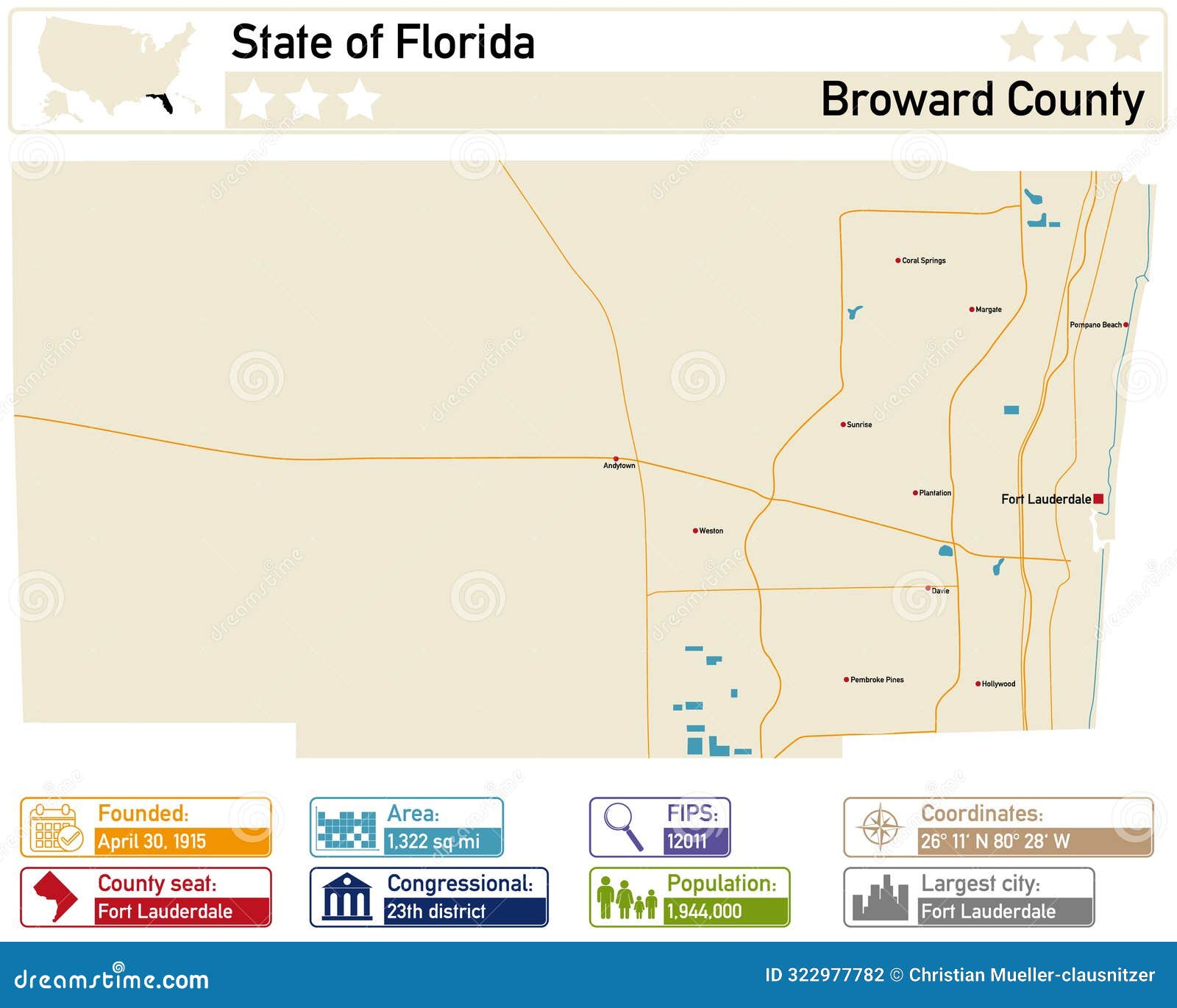 State of Florida

Broward County

Coral Springs

Margate

Pompano Beach

Sunrise

Andytown

Plantation

Fort Lauderdale

Weston

Davie

Pembroke Pines

Hollywood

Founded:
April 30, 1915

Area:
1,322 sq mi

FIPS:
12011

Coordinates:
26° 11' N 80° 28' W

County seat:
Fort Lauderdale

Congressional:
23th district

Population:
1,944,000

Largest city:
Fort Lauderdale

dreamstime.com

ID 322977782 © Christian Mueller-clausnitzer