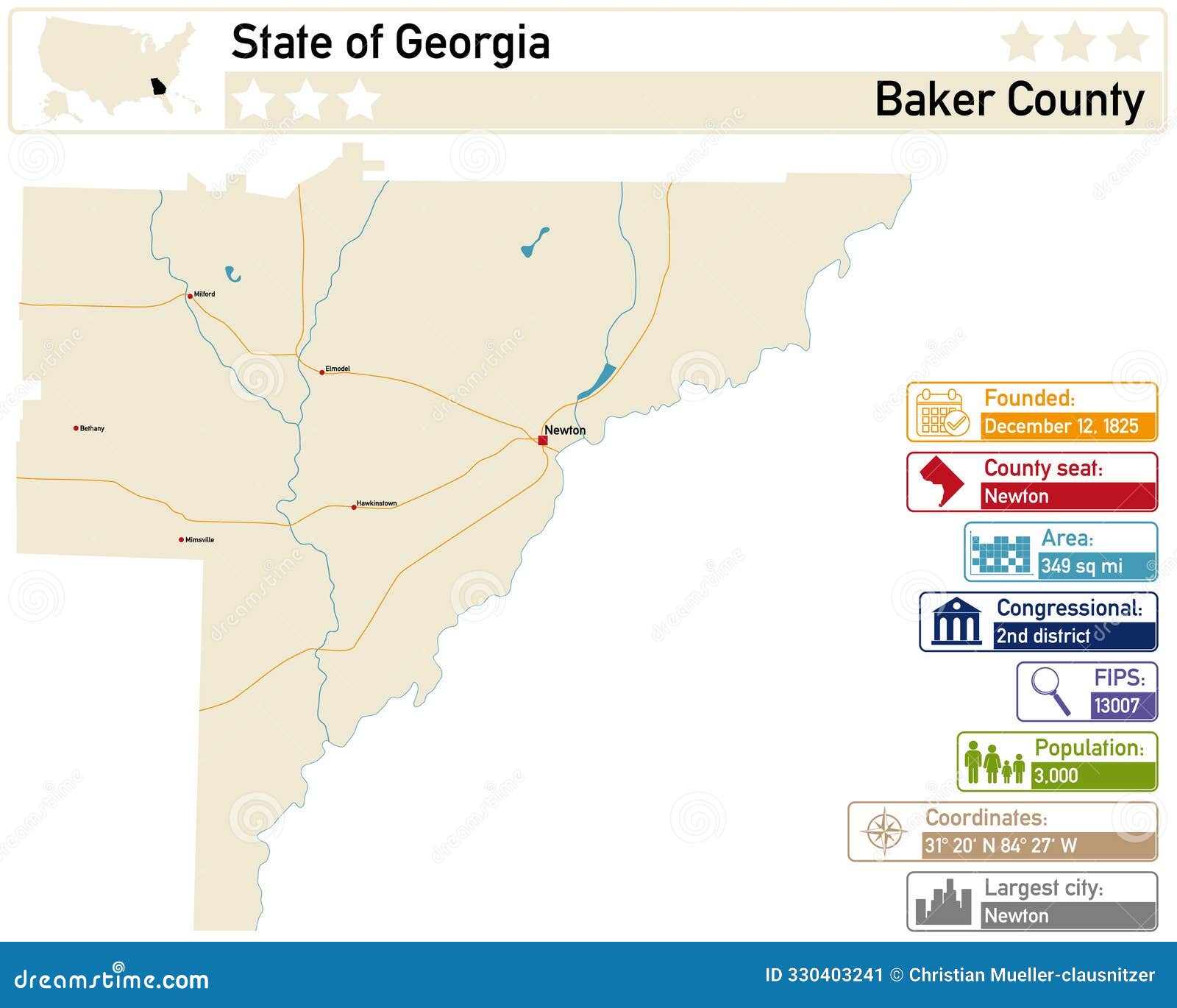 State of Georgia

Baker County

Milford

Elmodel

Bethany

Newton

Hawkinstown

Mimsville

Founded:
December 12, 1825

County seat:
Newton

Area:
349 sq mi

Congressional:
2nd district

FIPS:
13007

Population:
3,000

Coordinates:
31° 20' N 84° 27' W

Largest city:
Newton

dreamstime.com

ID 330403241 © Christian Mueller-clausnitzer