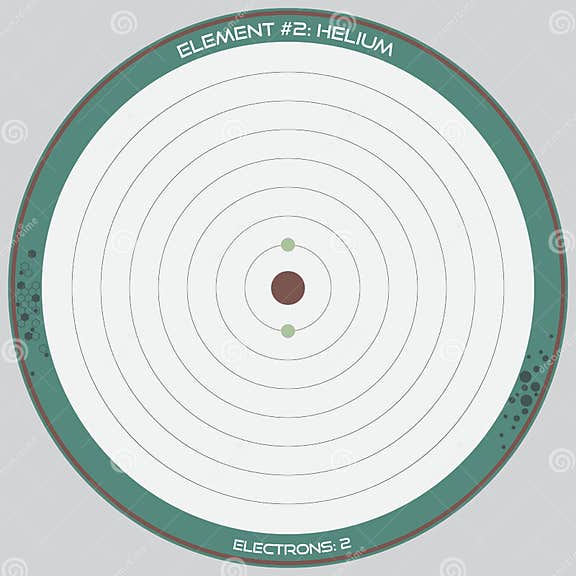 ELEMENT #2: HELIUM

ELECTRONS: 2