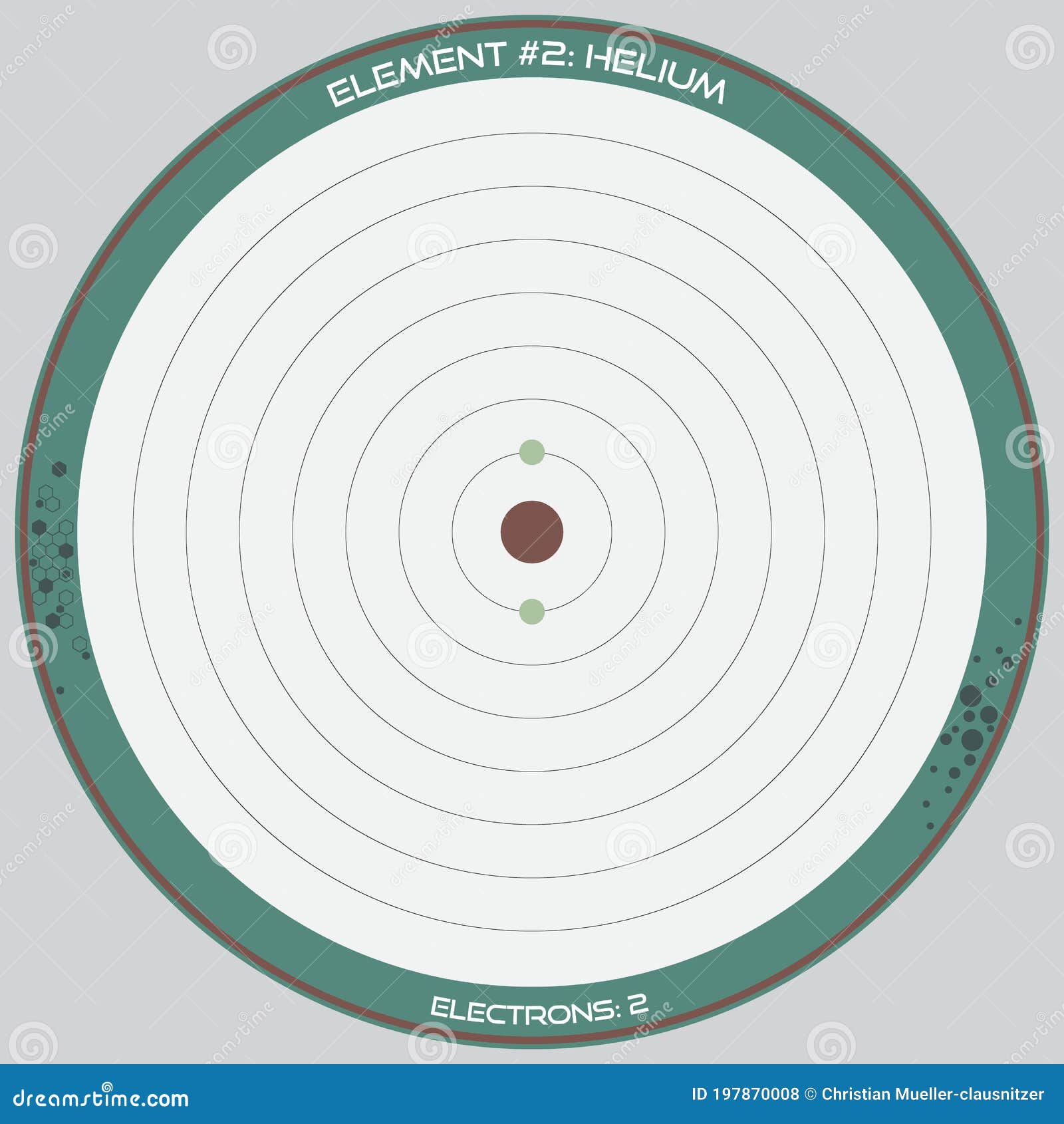 ELEMENT #2: HELIUM

ELECTRONS: 2

dreamstime.com

ID 197870008 © Christian Mueller-clausnitzer